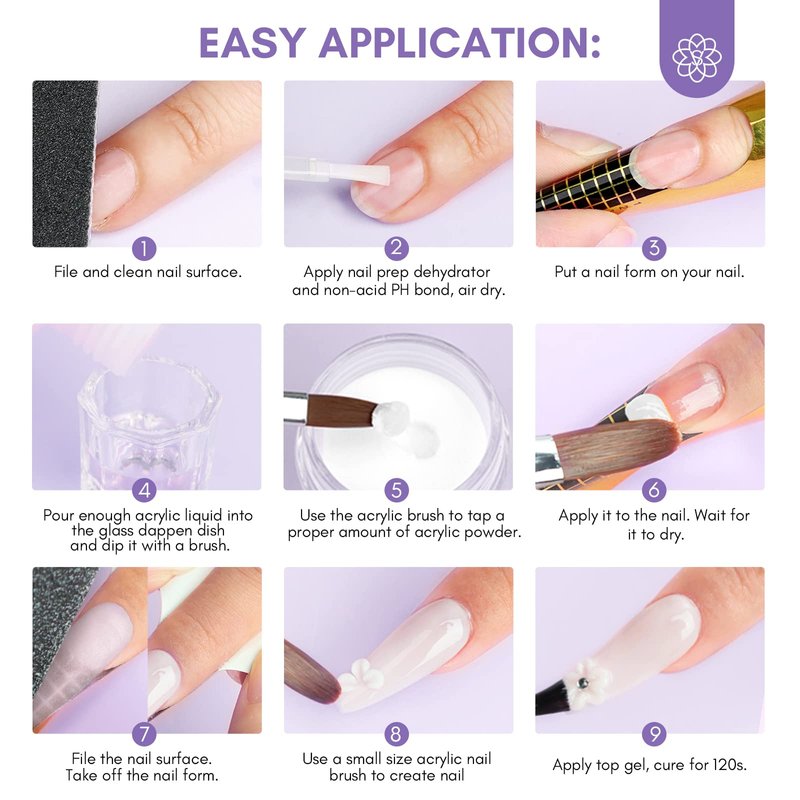 EASY APPLICATION:

1
File and clean nail surface.

2
Apply nail prep dehydrator and non-acid PH bond, air dry.

3
Put a nail form on your nail.

4
Pour enough acrylic liquid into the glass dappen dish and dip it with a brush.

5
Use the acrylic brush to tap a proper amount of acrylic powder.

6
Apply it to the nail. Wait for it to dry.

7
File the nail surface. Take off the nail form.

8
Use a small size acrylic nail brush to create nail

9
Apply top gel, cure for 120s.