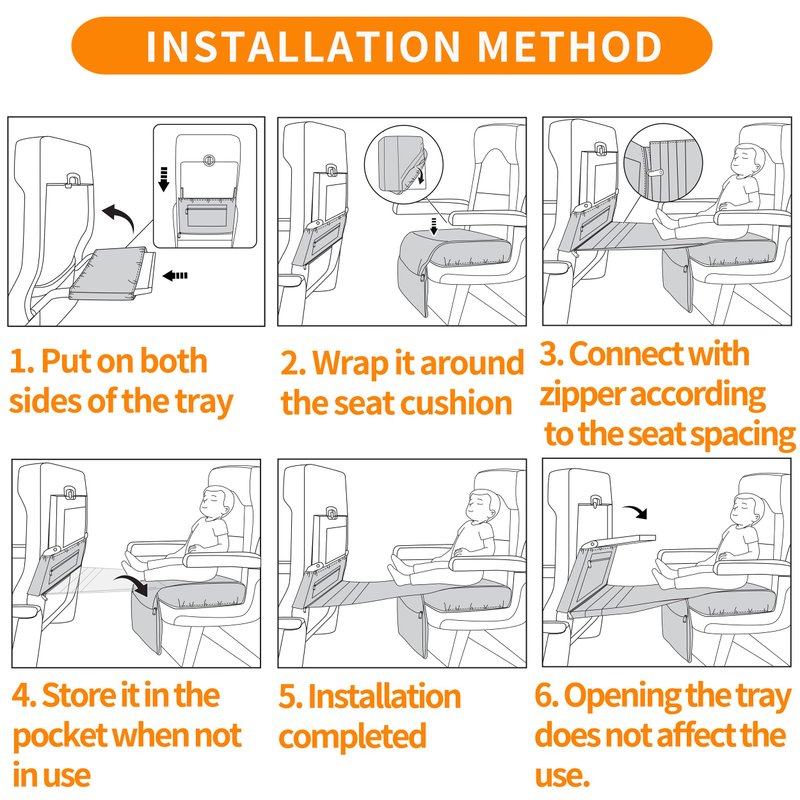 INSTALLATION METHOD

1. Put on both sides of the tray

2. Wrap it around the seat cushion

3. Connect with zipper according to the seat spacing

4. Store it in the pocket when not in use

5. Installation completed

6. Opening the tray does not affect the use.