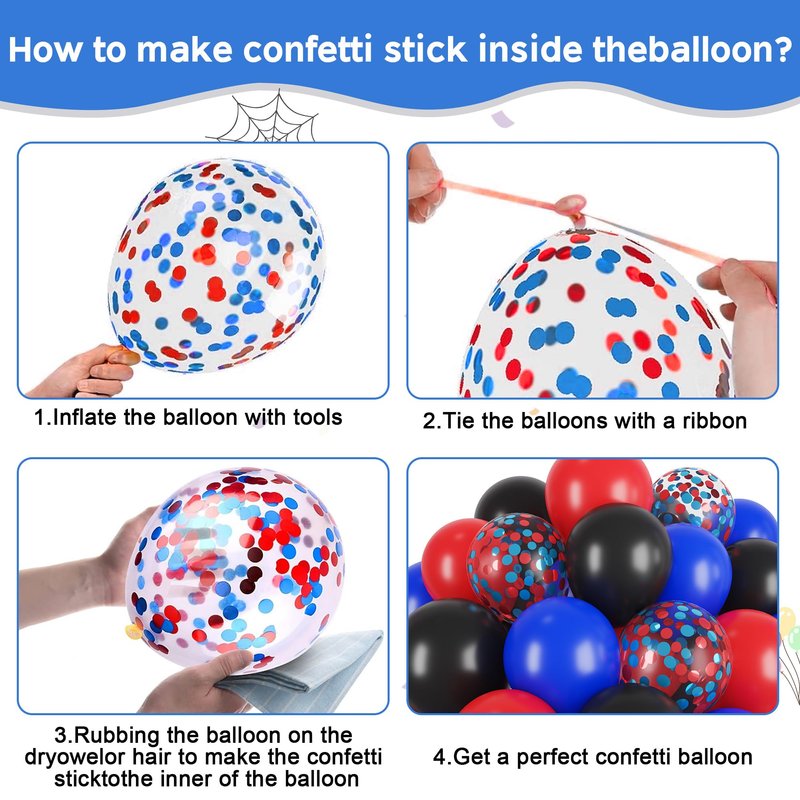 How to make confetti stick inside theballoon?

1.Inflate the balloon with tools

2.Tie the balloons with a ribbon

3.Rubbing the balloon on the dryowelor hair to make the confetti sticktothe inner of the balloon

4.Get a perfect confetti balloon