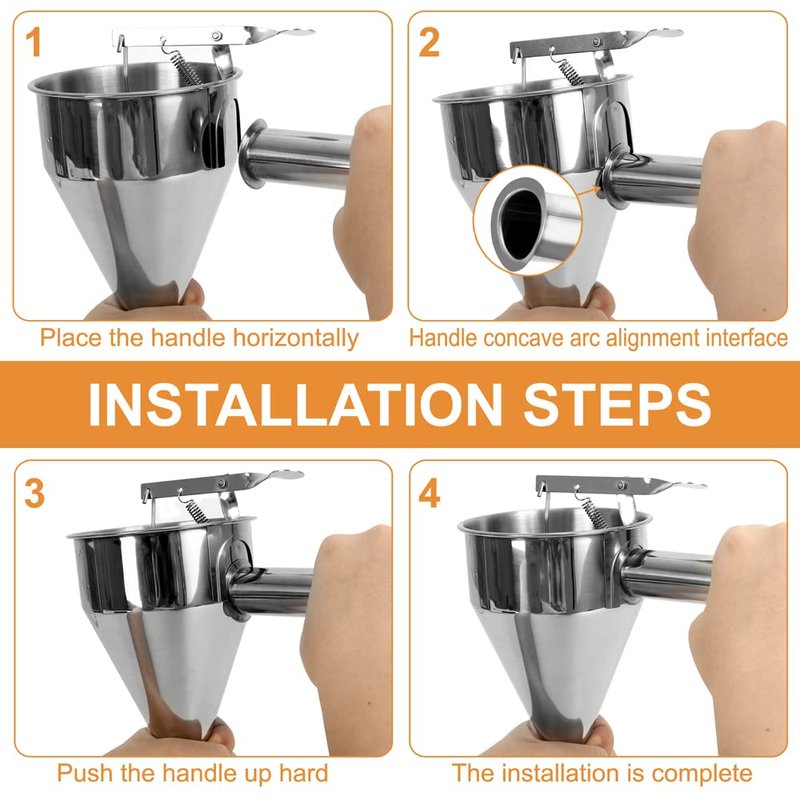 1

Place the handle horizontally

2

Handle concave arc alignment interface

INSTALLATION STEPS

3

Push the handle up hard

4

The installation is complete