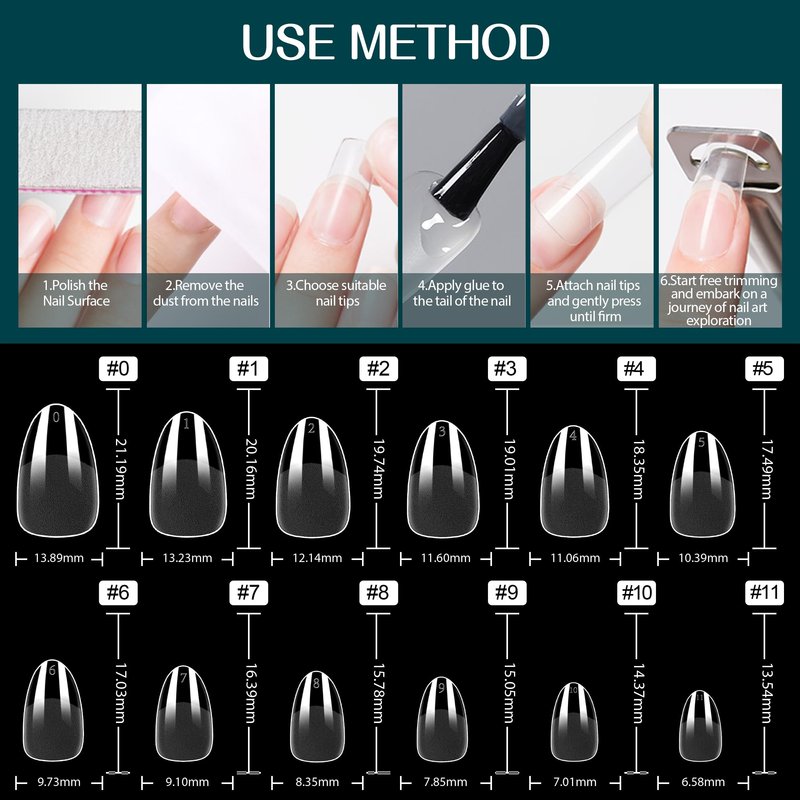 USE METHOD

1.Polish the Nail Surface

2.Remove the dust from the nails

3.Choose suitable nail tips

4.Apply glue to the tail of the nail

5.Attach nail tips and gently press until firm

6.Start free trimming and embark on a journey of nail art exploration

#0
0
21.19mm
13.89mm

#1
1
20.16mm
13.23mm

#2
2
19.74mm
12.14mm

#3
3
19.01mm
11.60mm

#4
4
18.35mm
11.06mm

#5
5
17.49mm
10.39mm

#6
6
17.03mm
9.73mm

#7
7
16.39mm
9.10mm

#8
8
15.78mm
8.35mm

#9
9
15.05mm
7.85mm

#10
10
14.37mm
7.01mm

#11
13.54mm
6.58mm