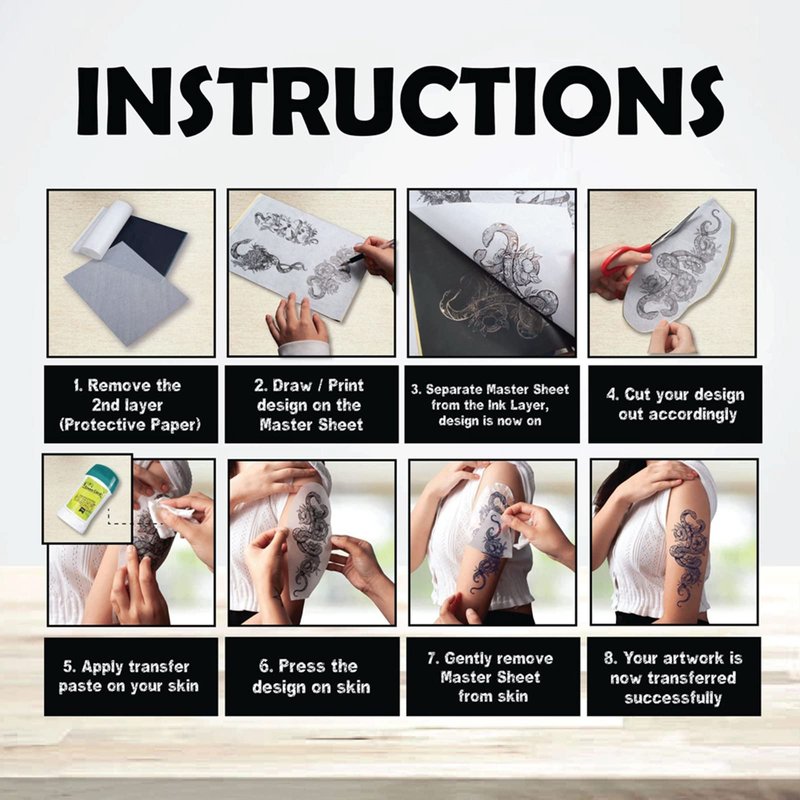 INSTRUCTIONS

1. Remove the 2nd layer (Protective Paper)

2. Draw / Print design on the Master Sheet

3. Separate Master Sheet from the Ink Layer, design is now on

4. Cut your design out accordingly

5. Apply transfer paste on your skin

6. Press the design on skin

7. Gently remove Master Sheet from skin

8. Your artwork is now transferred successfully