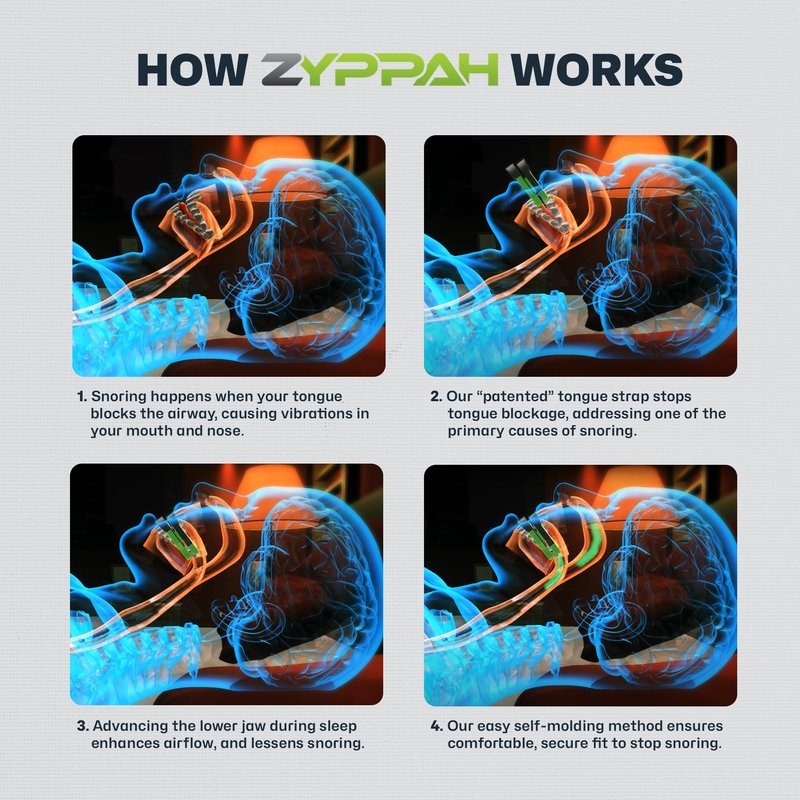 HOW ZYPPAH WORKS

1. Snoring happens when your tongue blocks the airway, causing vibrations in your mouth and nose.

2. Our "patented" tongue strap stops tongue blockage, addressing one of the primary causes of snoring.

3. Advancing the lower jaw during sleep enhances airflow, and lessens snoring.

4. Our easy self-molding method ensures comfortable, secure fit to stop snoring.