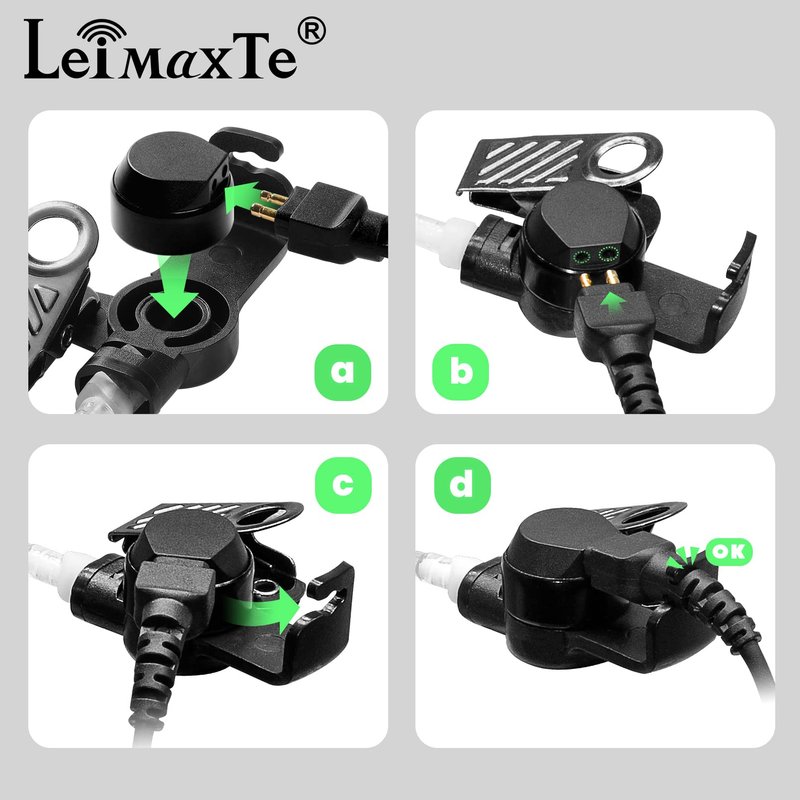 LeimaxTe®

a

b

c

d

OK