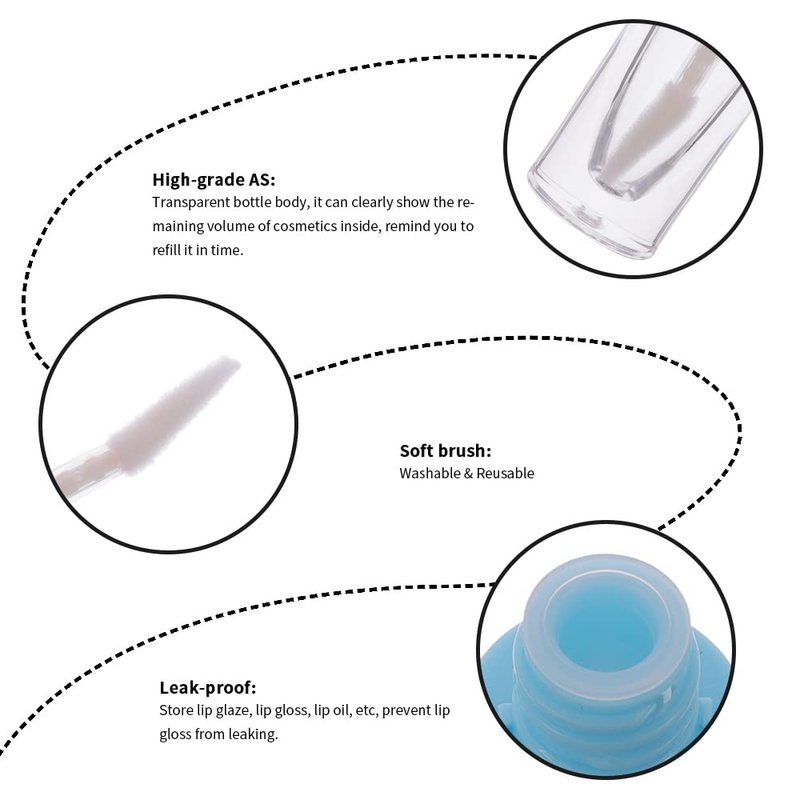 High-grade AS:
Transparent bottle body, it can clearly show the remaining volume of cosmetics inside, remind you to refill it in time.

Soft brush:
Washable & Reusable

Leak-proof:
Store lip glaze, lip gloss, lip oil, etc, prevent lip gloss from leaking.