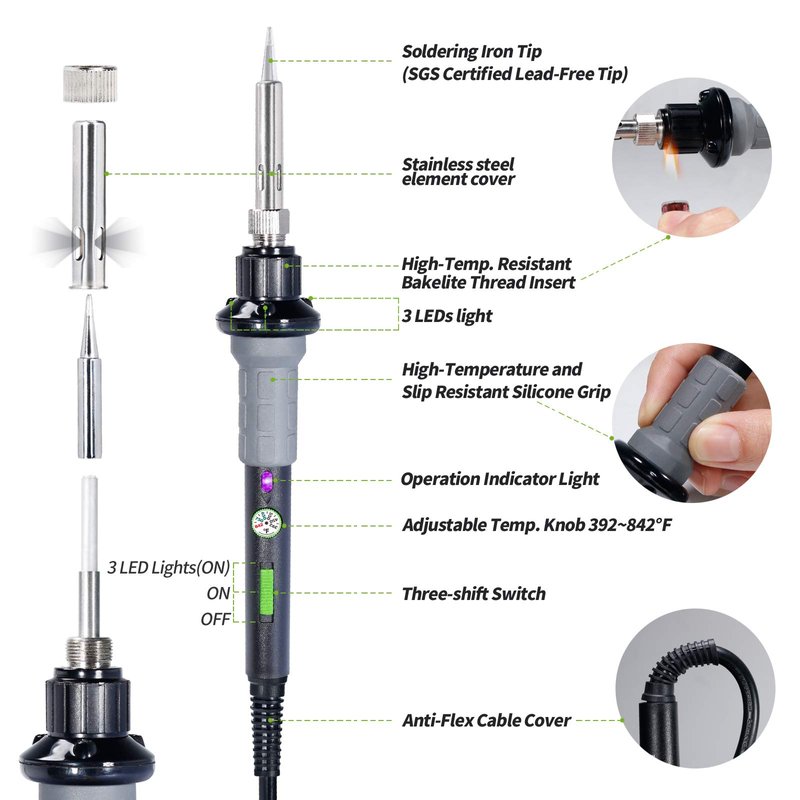 Soldering Iron Tip
(SGS Certified Lead-Free Tip)

Stainless steel
element cover

High-Temp. Resistant
Bakelite Thread Insert

3 LEDs light

High-Temperature and
Slip Resistant Silicone Grip

Operation Indicator Light

Adjustable Temp. Knob 392~842°F

3 LED Lights(ON)
ON
OFF

Three-shift Switch

Anti-Flex Cable Cover