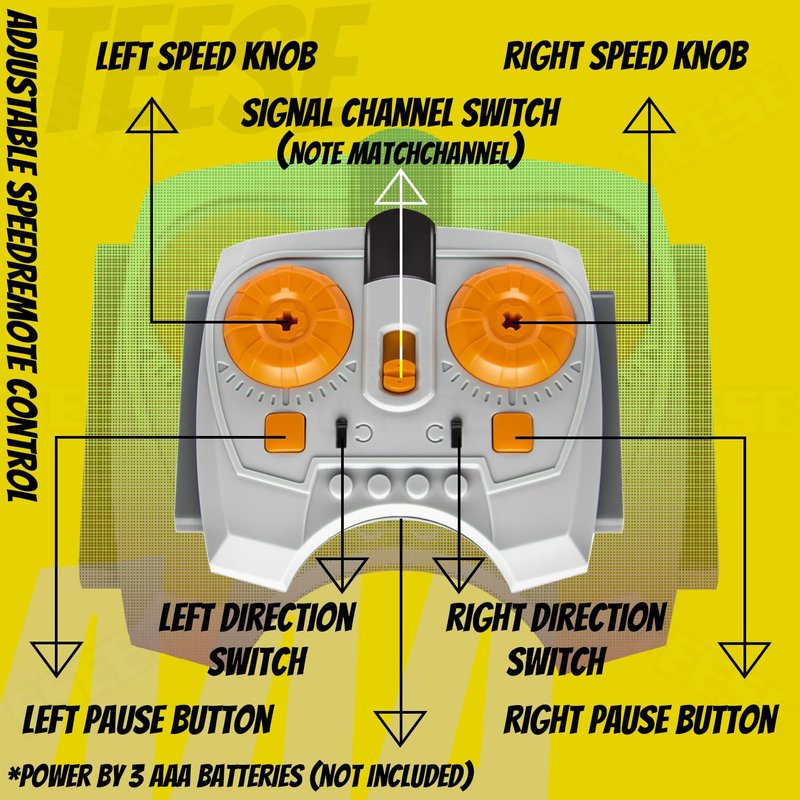 ADJUSTABLE SPEEDREMOTE CONTROL

LEFT SPEED KNOB

RIGHT SPEED KNOB

SIGNAL CHANNEL SWITCH
(NOTE MATCHCHANNEL)

LEFT DIRECTION SWITCH

RIGHT DIRECTION SWITCH

LEFT PAUSE BUTTON

RIGHT PAUSE BUTTON

*POWER BY 3 AAA BATTERIES (NOT INCLUDED)