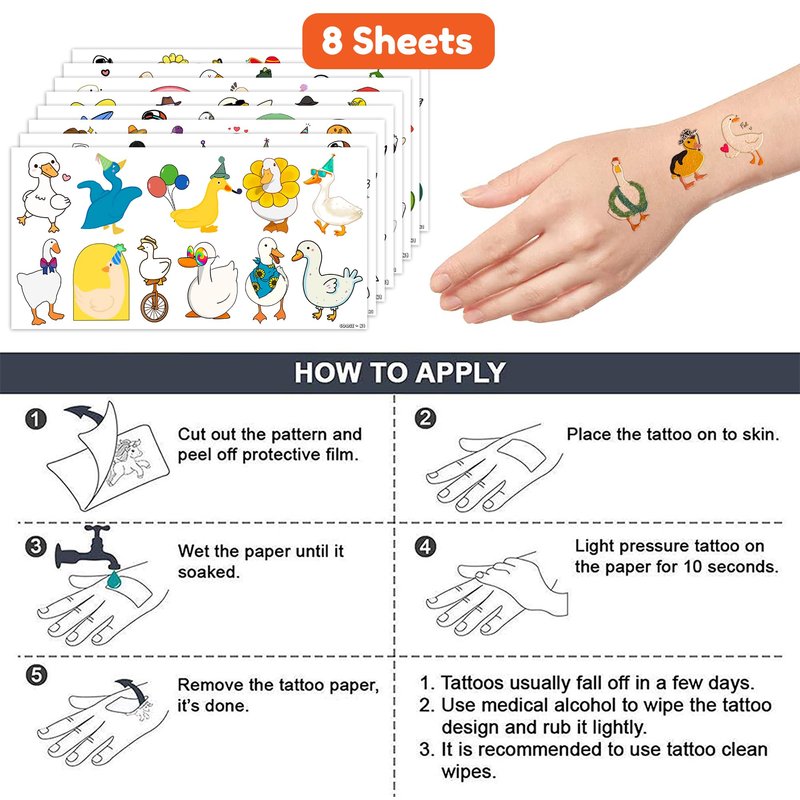 8 Sheets

HOW TO APPLY

1
Cut out the pattern and peel off protective film.

2
Place the tattoo on to skin.

3
Wet the paper until it soaked.

4
Light pressure tattoo on the paper for 10 seconds.

5
Remove the tattoo paper, it's done.

1. Tattoos usually fall off in a few days.
2. Use medical alcohol to wipe the tattoo design and rub it lightly.
3. It is recommended to use tattoo clean wipes.