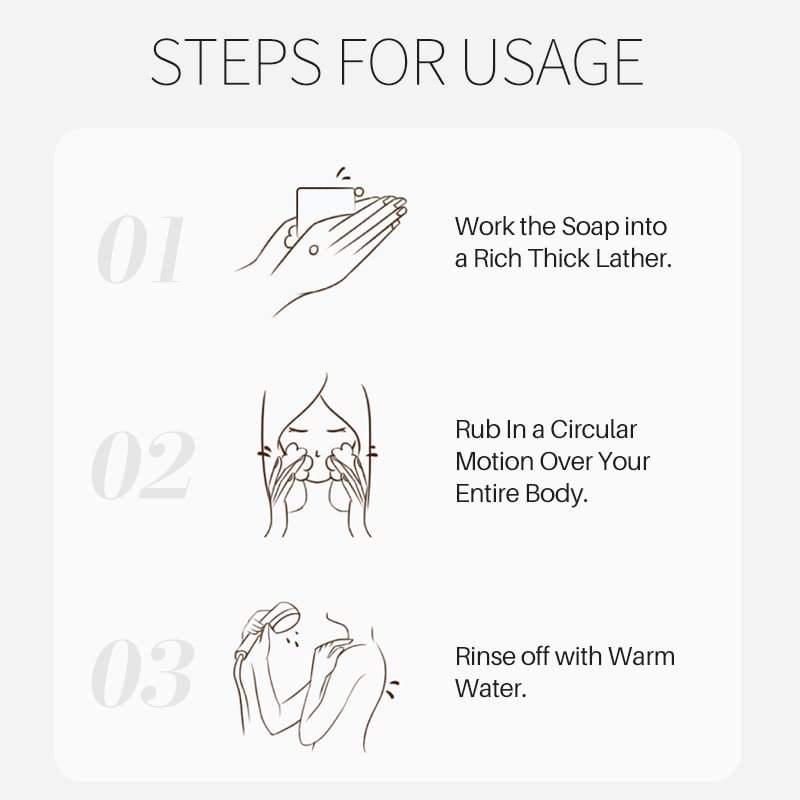 STEPS FOR USAGE

01

Work the Soap into a Rich Thick Lather.

02

Rub In a Circular Motion Over Your Entire Body.

03

Rinse off with Warm Water.