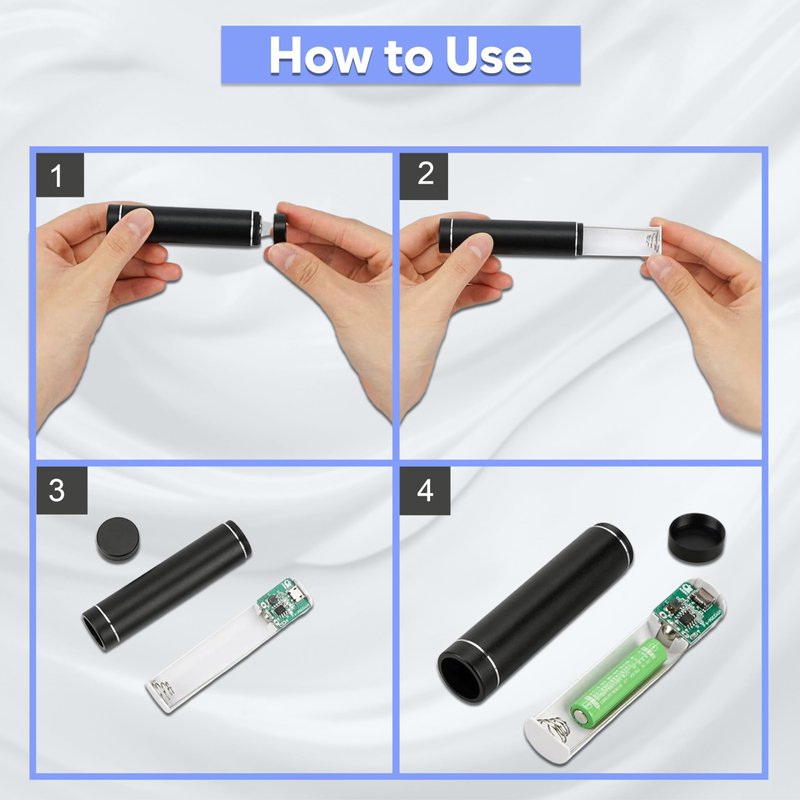 How to Use

1

2

3

4