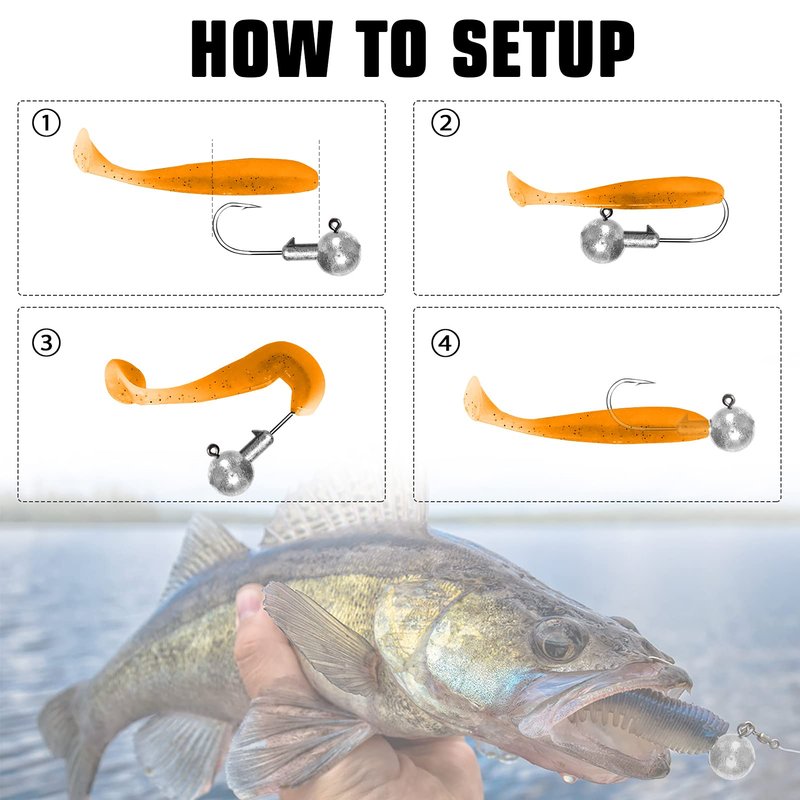 HOW TO SETUP

①

②

③

④