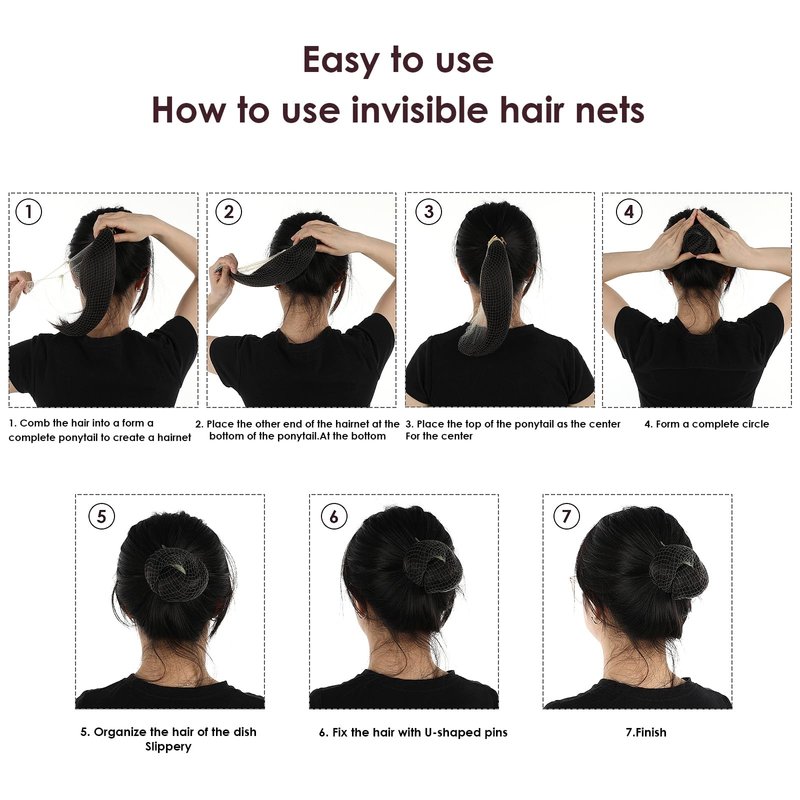 Easy to use
How to use invisible hair nets

1

1. Comb the hair into a form a complete ponytail to create a hairnet

2

2. Place the other end of the hairnet at the bottom of the ponytail.At the bottom

3

3. Place the top of the ponytail as the center For the center

4

4. Form a complete circle

5

5. Organize the hair of the dish Slippery

6

6. Fix the hair with U-shaped pins

7

7.Finish