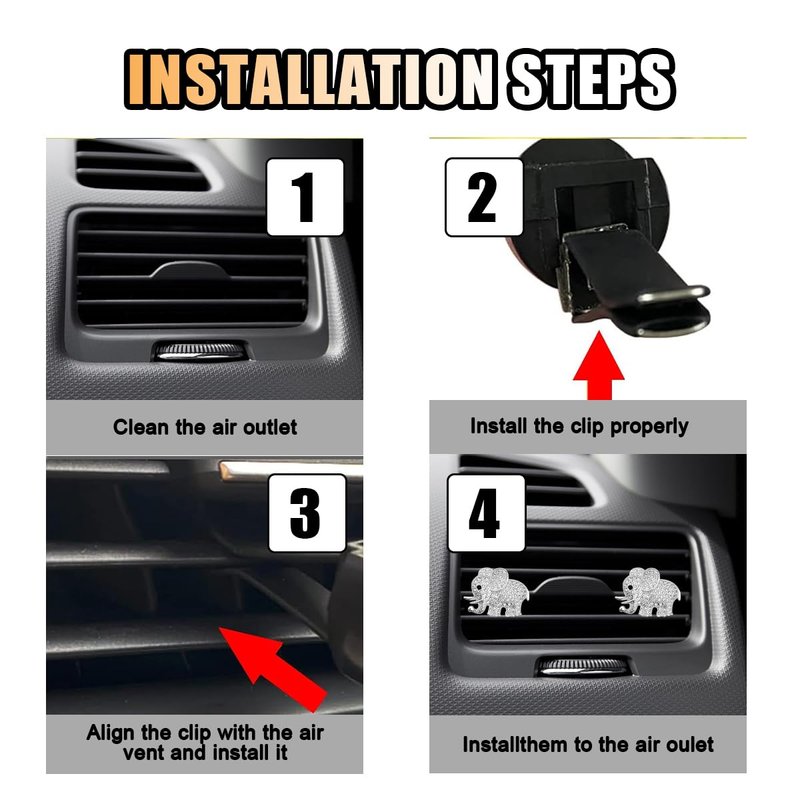 INSTALLATION STEPS

1

Clean the air outlet

2

Install the clip properly

3

Align the clip with the air vent and install it

4

Installthem to the air oulet