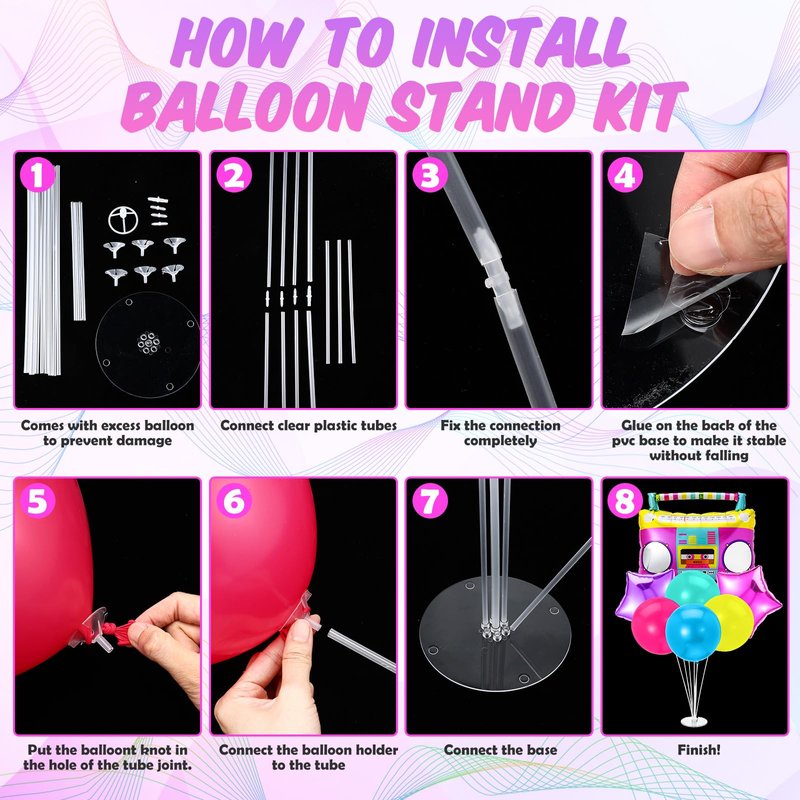 HOW TO INSTALL BALLOON STAND KIT

1
Comes with excess balloon to prevent damage

2
Connect clear plastic tubes

3
Fix the connection completely

4
Glue on the back of the pvc base to make it stable without falling

5
Put the balloont knot in the hole of the tube joint.

6
Connect the balloon holder to the tube

7
Connect the base

8
Finish!