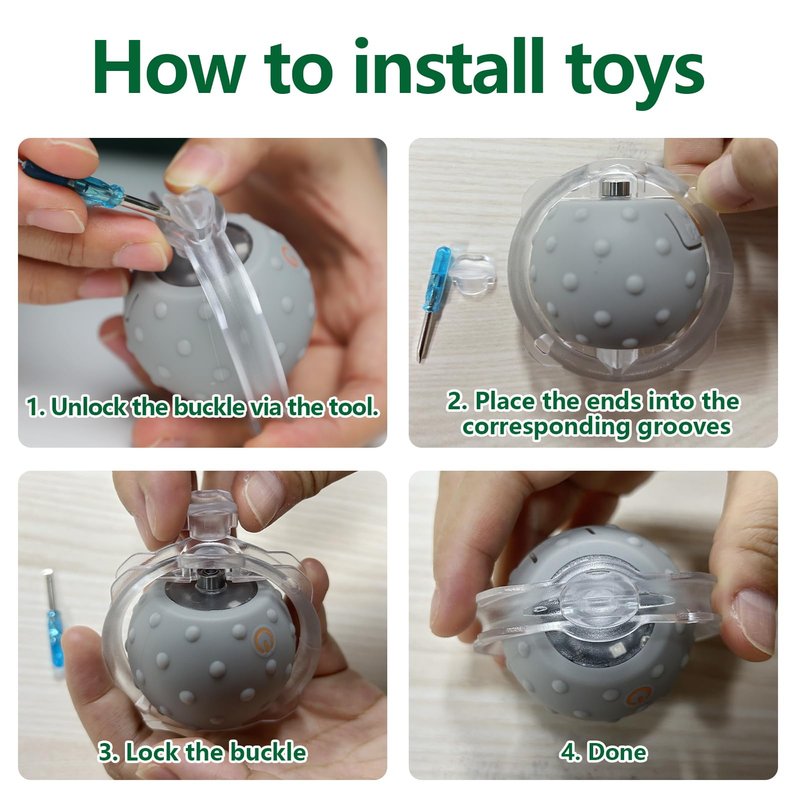 How to install toys

1. Unlock the buckle via the tool.

2. Place the ends into the corresponding grooves

3. Lock the buckle

4. Done