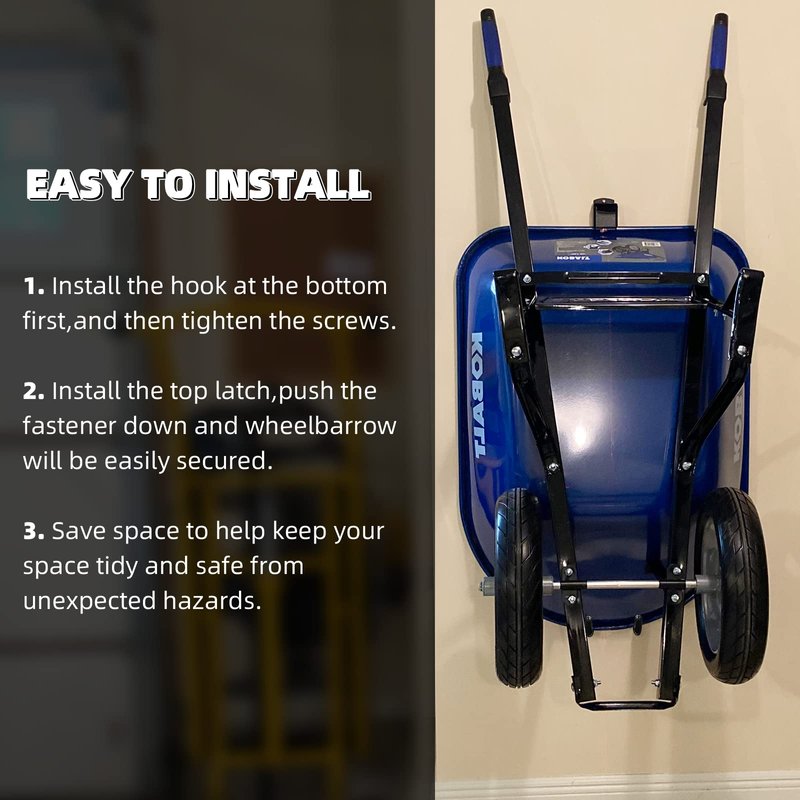 EASY TO INSTALL

1. Install the hook at the bottom first,and then tighten the screws.

2. Install the top latch,push the fastener down and wheelbarrow will be easily secured.

3. Save space to help keep your space tidy and safe from unexpected hazards.

KOBALT

KOBALT