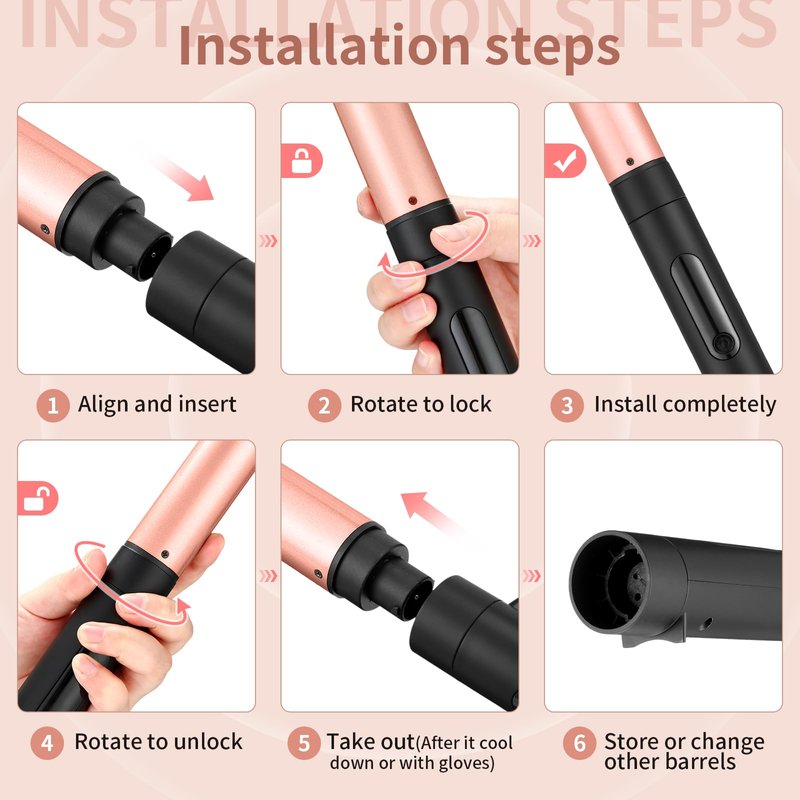 INSTALLATION STEPS

Installation steps

1 Align and insert

2 Rotate to lock

3 Install completely

4 Rotate to unlock

5 Take out(After it cool down or with gloves)

6 Store or change other barrels