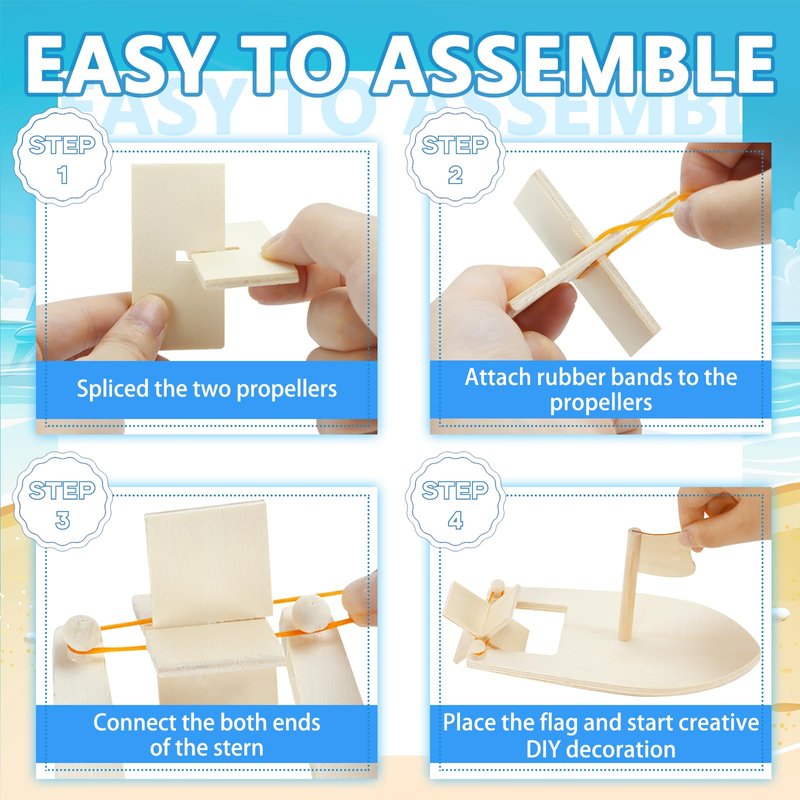 EASY TO ASSEMBLE

STEP 1

Spliced the two propellers

STEP 2

Attach rubber bands to the propellers

STEP 3

Connect the both ends of the stern

STEP 4

Place the flag and start creative DIY decoration