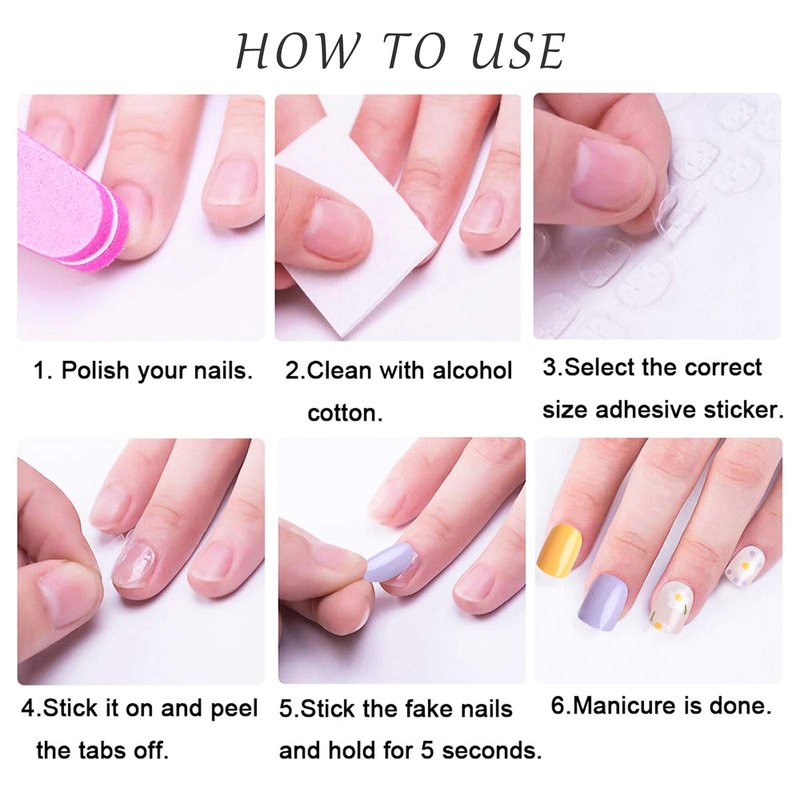 HOW TO USE

1. Polish your nails.

2.Clean with alcohol cotton.

3.Select the correct size adhesive sticker.

4.Stick it on and peel the tabs off.

5.Stick the fake nails and hold for 5 seconds.

6.Manicure is done.