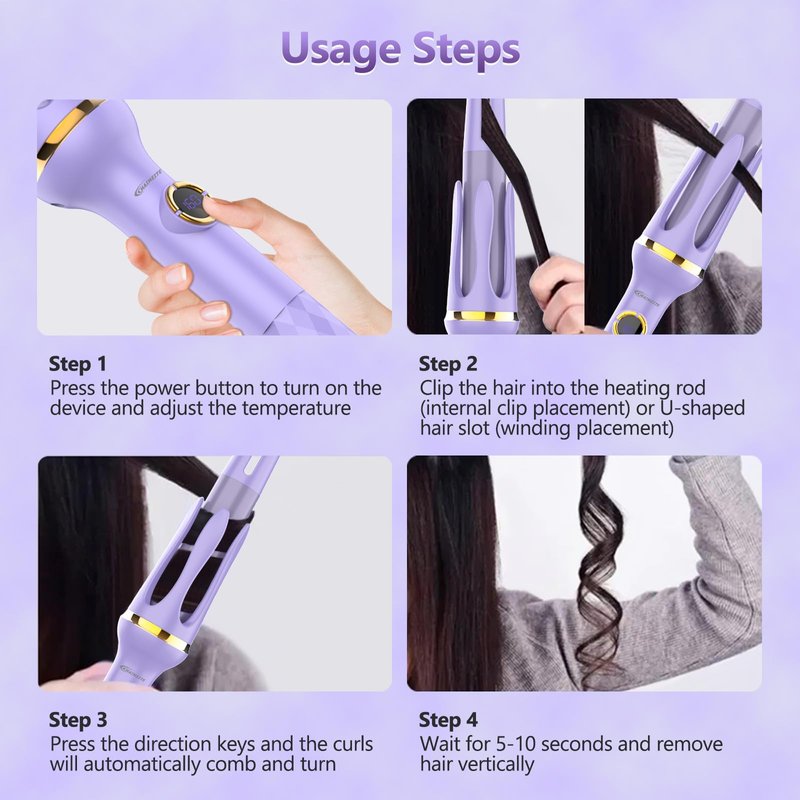 Usage Steps

Step 1
Press the power button to turn on the device and adjust the temperature

Step 2
Clip the hair into the heating rod (internal clip placement) or U-shaped hair slot (winding placement)

Step 3
Press the direction keys and the curls will automatically comb and turn

Step 4
Wait for 5-10 seconds and remove hair vertically