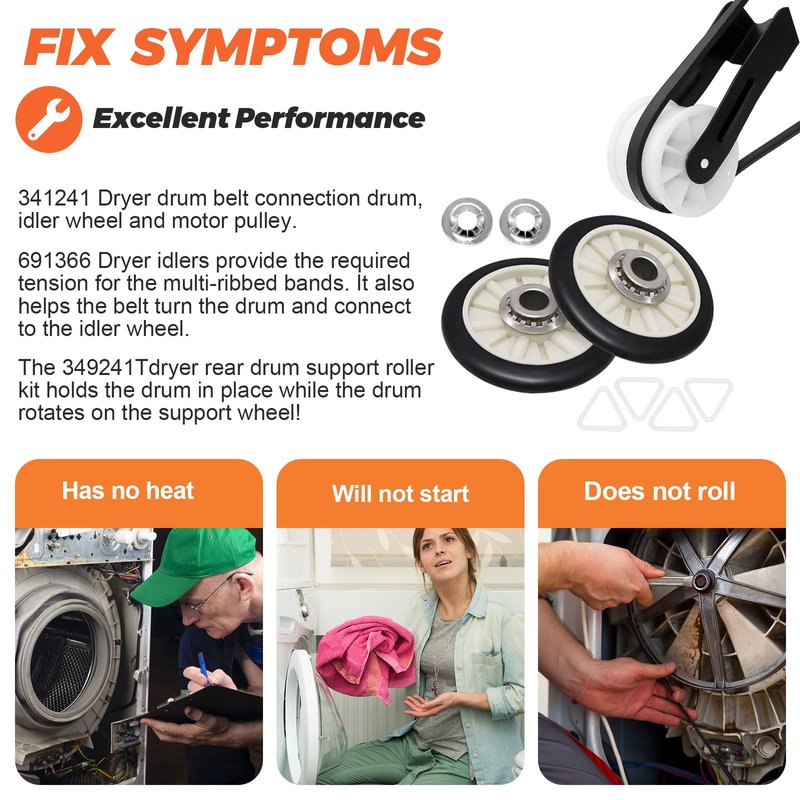 FIX SYMPTOMS

Excellent Performance

341241 Dryer drum belt connection drum, idler wheel and motor pulley.

691366 Dryer idlers provide the required tension for the multi-ribbed bands. It also helps the belt turn the drum and connect to the idler wheel.

The 349241Tdryer rear drum support roller kit holds the drum in place while the drum rotates on the support wheel!

Has no heat

Will not start

Does not roll