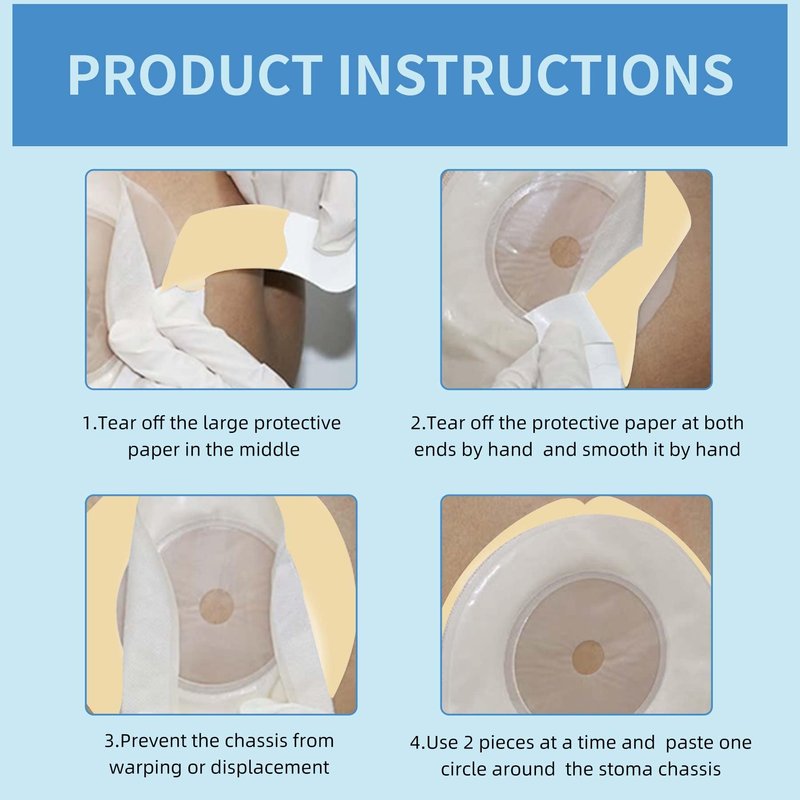 PRODUCT INSTRUCTIONS

1.Tear off the large protective paper in the middle

2.Tear off the protective paper at both ends by hand and smooth it by hand

3.Prevent the chassis from warping or displacement

4.Use 2 pieces at a time and paste one circle around the stoma chassis