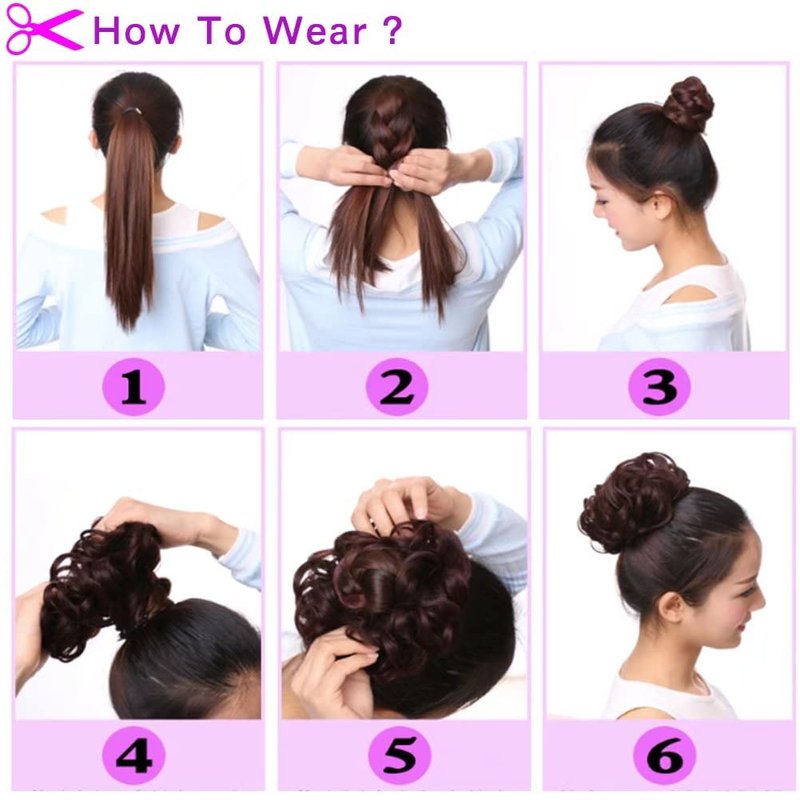 How To Wear ?

1

2

3

4

5

6