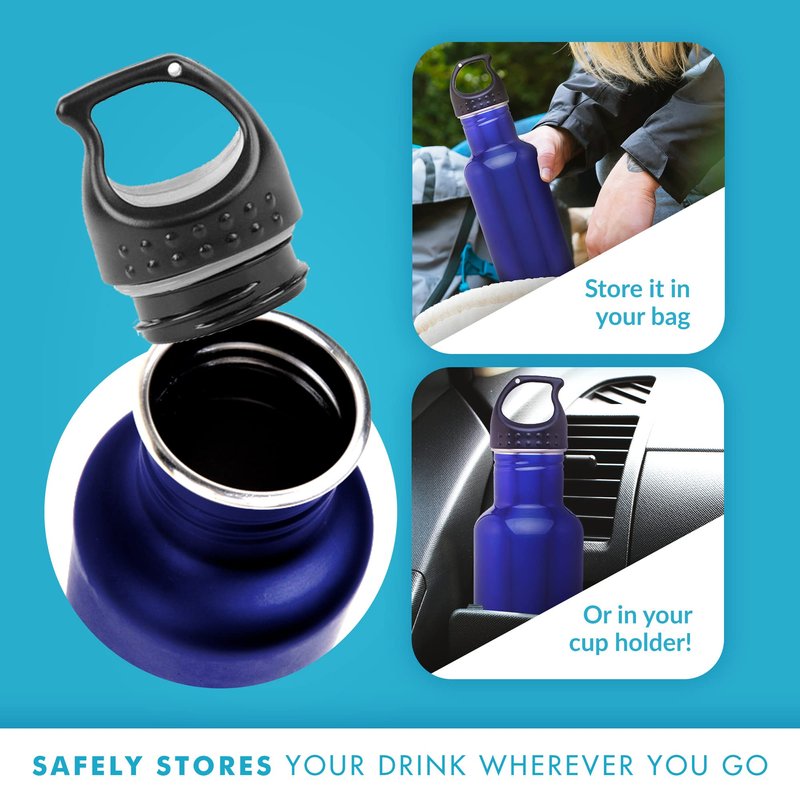 Store it in your bag

Or in your cup holder!

SAFELY STORES YOUR DRINK WHEREVER YOU GO