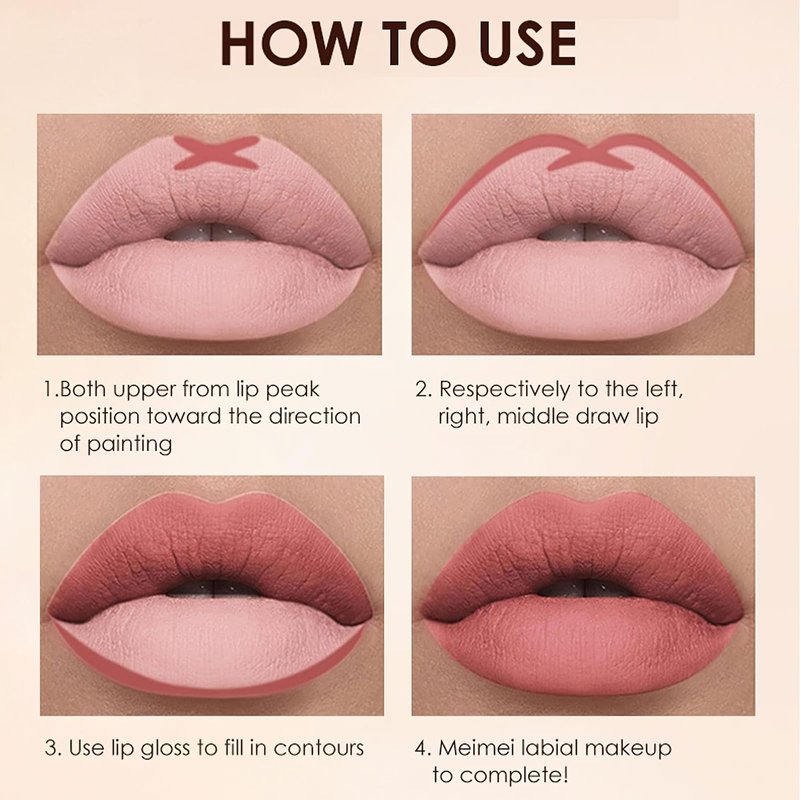 HOW TO USE

1.Both upper from lip peak position toward the direction of painting

2. Respectively to the left, right, middle draw lip

3. Use lip gloss to fill in contours

4. Meimei labial makeup to complete!