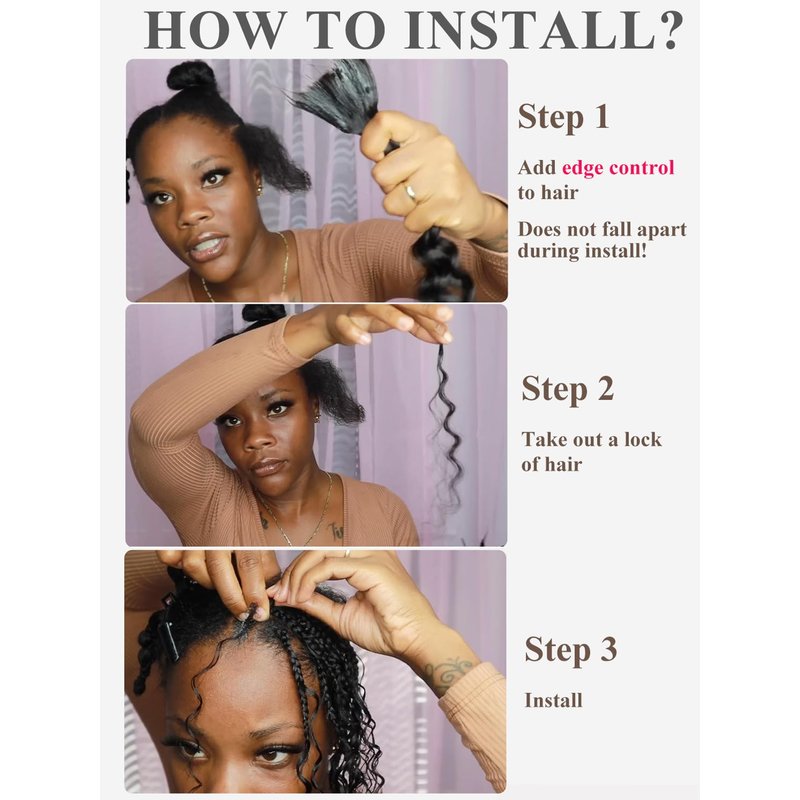 HOW TO INSTALL?

Step 1

Add edge control to hair

Does not fall apart during install!

Step 2

Take out a lock of hair

Step 3

Install