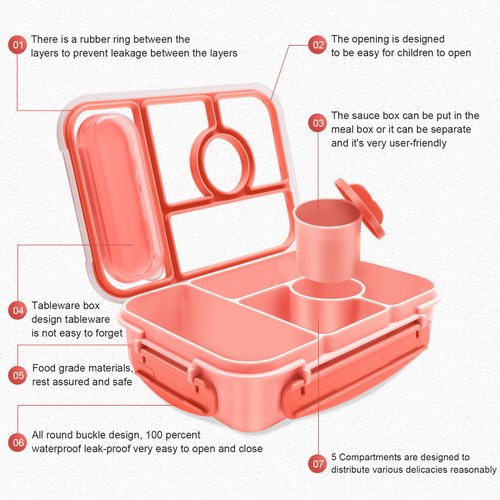 01 There is a rubber ring between the layers to prevent leakage between the layers

02 The opening is designed to be easy for children to open

03 The sauce box can be put in the meal box or it can be separate and it's very user-friendly

04 Tableware box design tableware is not easy to forget

05 Food grade materials, rest assured and safe

06 All round buckle design, 100 percent waterproof leak-proof very easy to open and close

07 5 Compartments are designed to distribute various delicacies reasonably