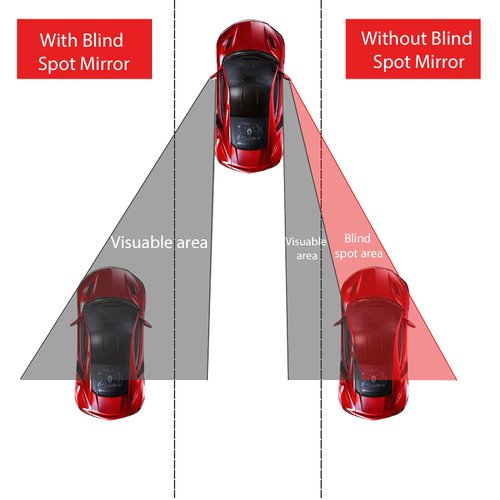 With Blind Spot Mirror

Without Blind Spot Mirror

Visuable area

Visuable area

Blind spot area