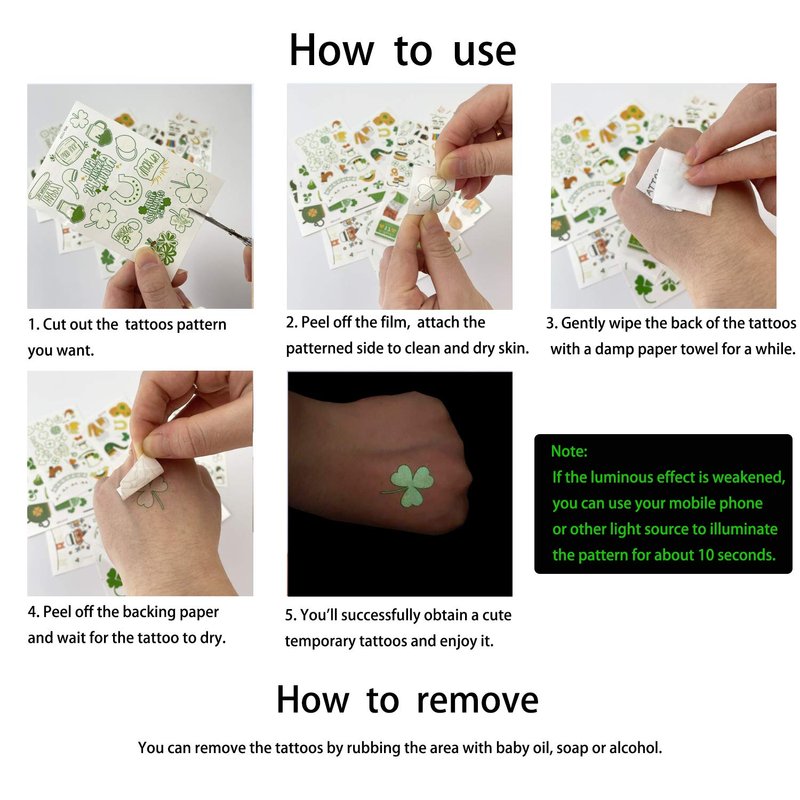 How to use

1. Cut out the tattoos pattern you want.

2. Peel off the film, attach the patterned side to clean and dry skin.

3. Gently wipe the back of the tattoos with a damp paper towel for a while.

4. Peel off the backing paper and wait for the tattoo to dry.

5. You'll successfully obtain a cute temporary tattoos and enjoy it.

Note:
If the luminous effect is weakened, you can use your mobile phone or other light source to illuminate the pattern for about 10 seconds.

How to remove

You can remove the tattoos by rubbing the area with baby oil, soap or alcohol.