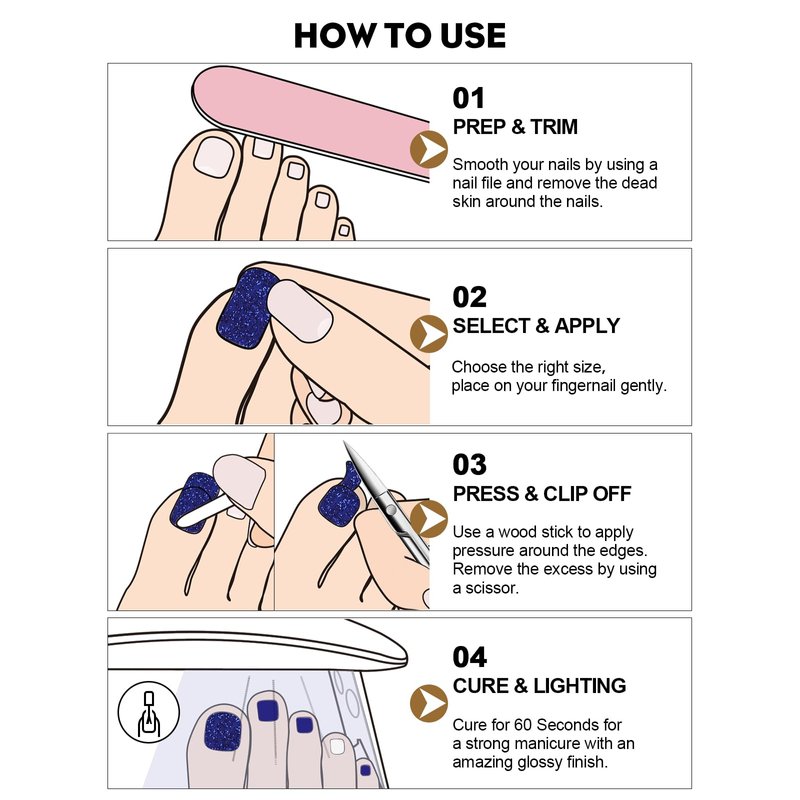 HOW TO USE

01
PREP & TRIM
Smooth your nails by using a nail file and remove the dead skin around the nails.

02
SELECT & APPLY
Choose the right size, place on your fingernail gently.

03
PRESS & CLIP OFF
Use a wood stick to apply pressure around the edges. Remove the excess by using a scissor.

04
CURE & LIGHTING
Cure for 60 Seconds for a strong manicure with an amazing glossy finish.