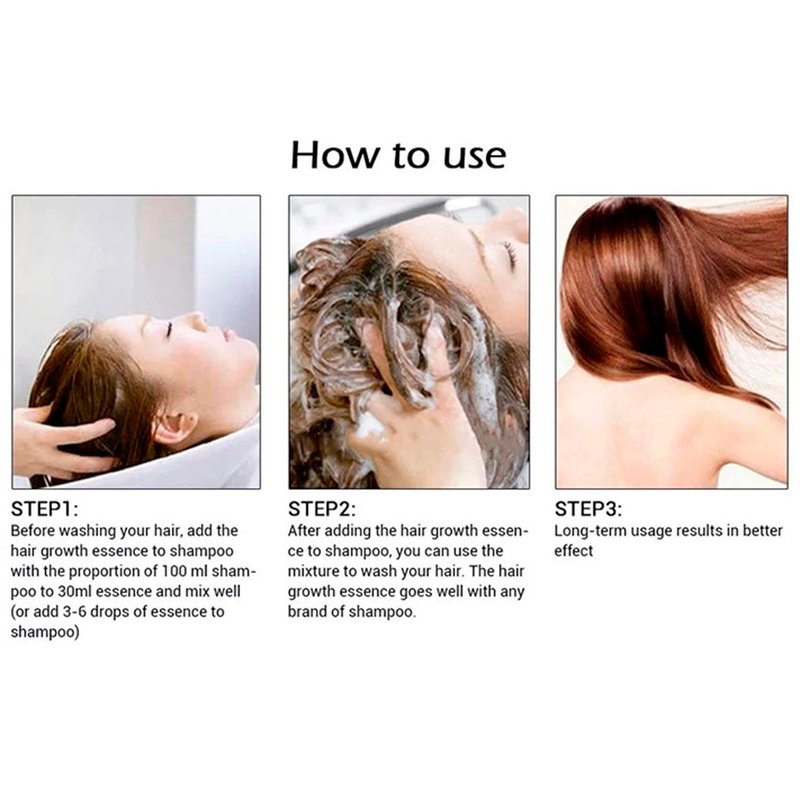 How to use

STEP1:
Before washing your hair, add the hair growth essence to shampoo with the proportion of 100 ml shampoo to 30ml essence and mix well (or add 3-6 drops of essence to shampoo)

STEP2:
After adding the hair growth essence to shampoo, you can use the mixture to wash your hair. The hair growth essence goes well with any brand of shampoo.

STEP3:
Long-term usage results in better effect