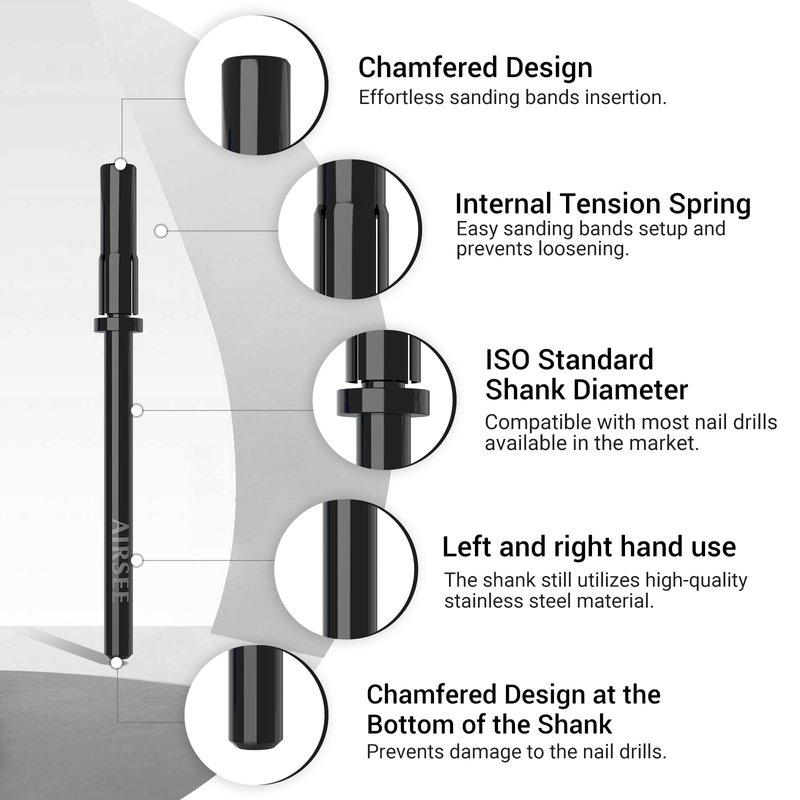 AIRSEE

Chamfered Design
Effortless sanding bands insertion.

Internal Tension Spring
Easy sanding bands setup and prevents loosening.

ISO Standard
Shank Diameter
Compatible with most nail drills available in the market.

Left and right hand use
The shank still utilizes high-quality stainless steel material.

Chamfered Design at the Bottom of the Shank
Prevents damage to the nail drills.