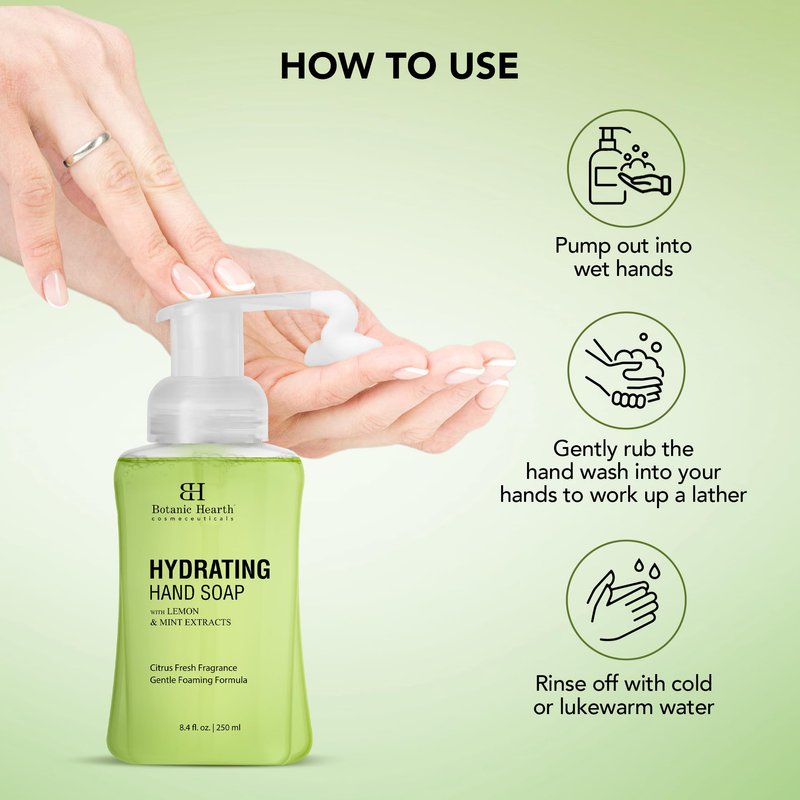 HOW TO USE

BH
Botanic Hearth
cosmeceuticals

HYDRATING
HAND SOAP
WITH LEMON
& MINT EXTRACTS

Citrus Fresh Fragrance
Gentle Foaming Formula

8.4 fl. oz. | 250 ml

Pump out into wet hands

Gently rub the hand wash into your hands to work up a lather

Rinse off with cold or lukewarm water