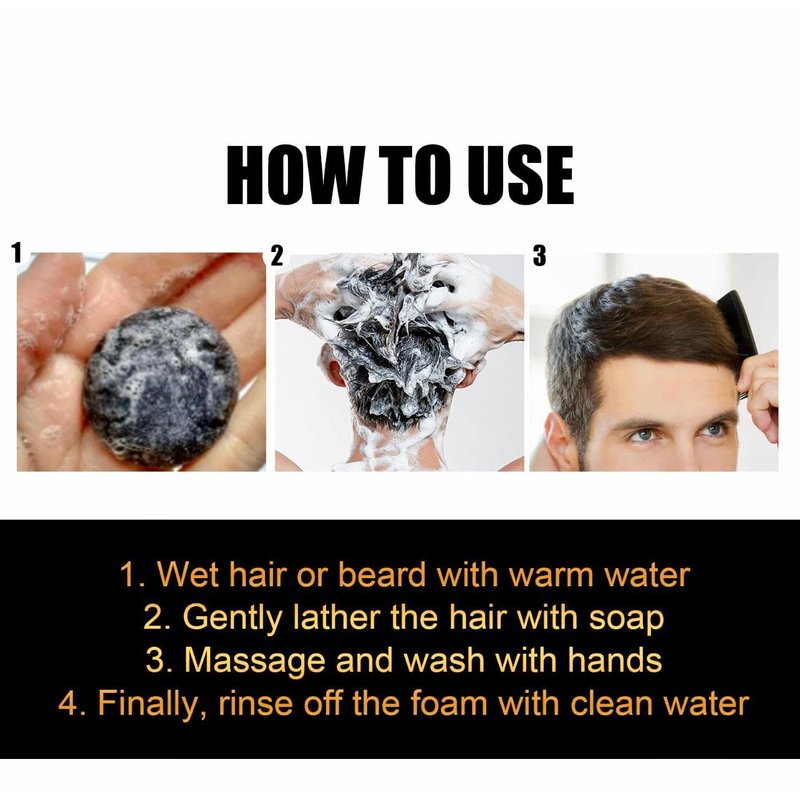 HOW TO USE

1

2

3

1. Wet hair or beard with warm water
2. Gently lather the hair with soap
3. Massage and wash with hands
4. Finally, rinse off the foam with clean water