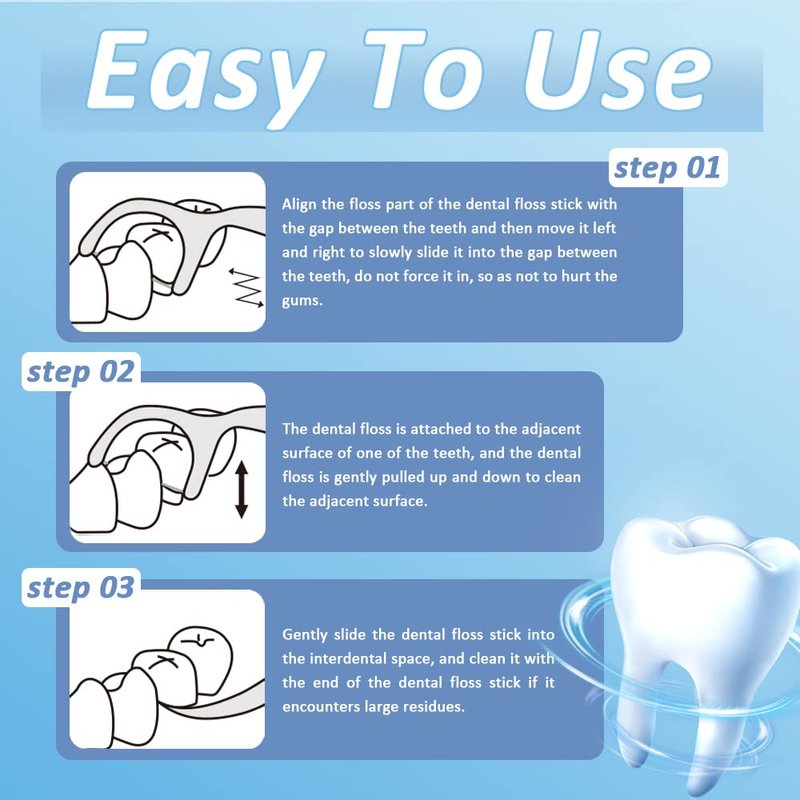 Easy To Use

step 01

Align the floss part of the dental floss stick with the gap between the teeth and then move it left and right to slowly slide it into the gap between the teeth, do not force it in, so as not to hurt the gums.

step 02

The dental floss is attached to the adjacent surface of one of the teeth, and the dental floss is gently pulled up and down to clean the adjacent surface.

step 03

Gently slide the dental floss stick into the interdental space, and clean it with the end of the dental floss stick if it encounters large residues.