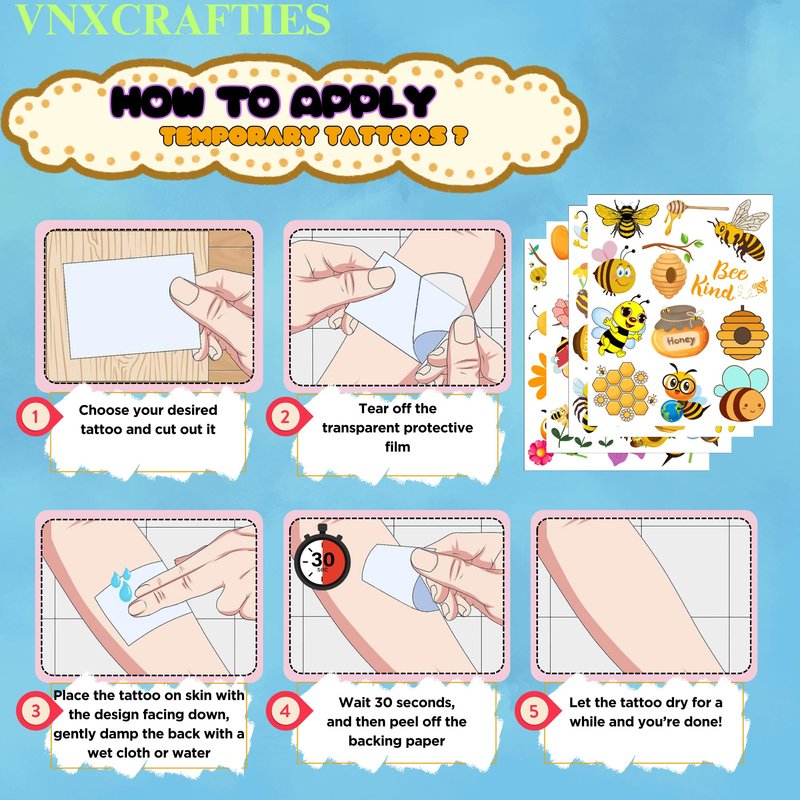 VNXCRAFTIES

HOW TO APPLY
TEMPORARY TATTOOS ?

Bee Kind

Honey

1 Choose your desired tattoo and cut out it

2 Tear off the transparent protective film

30 sec

3 Place the tattoo on skin with the design facing down, gently damp the back with a wet cloth or water

4 Wait 30 seconds, and then peel off the backing paper

5 Let the tattoo dry for a while and you're done!