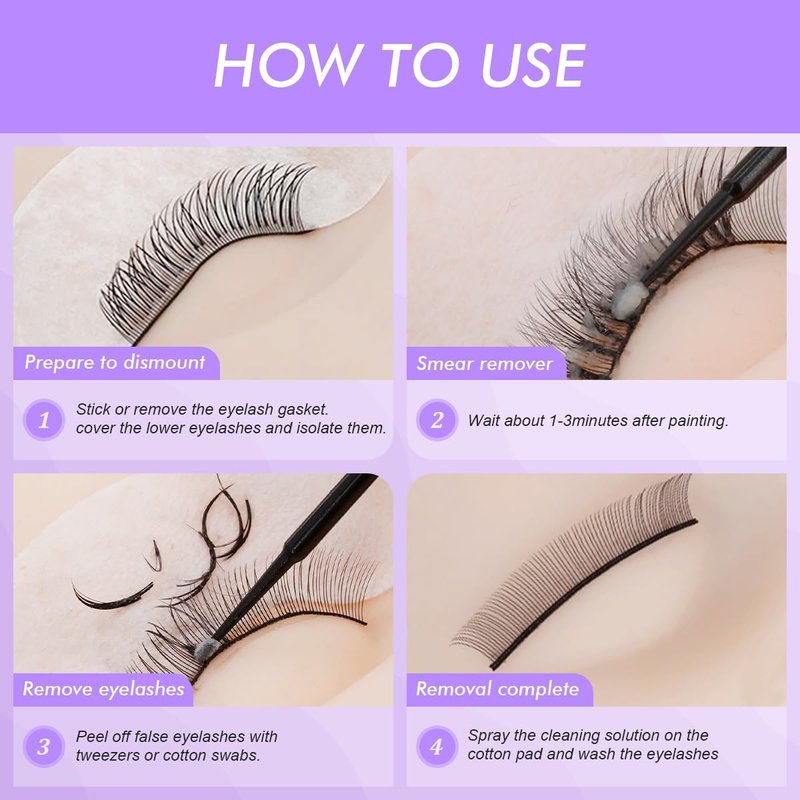 HOW TO USE

Prepare to dismount

1 Stick or remove the eyelash gasket. cover the lower eyelashes and isolate them.

Smear remover

2 Wait about 1-3minutes after painting.

Remove eyelashes

3 Peel off false eyelashes with tweezers or cotton swabs.

Removal complete

4 Spray the cleaning solution on the cotton pad and wash the eyelashes