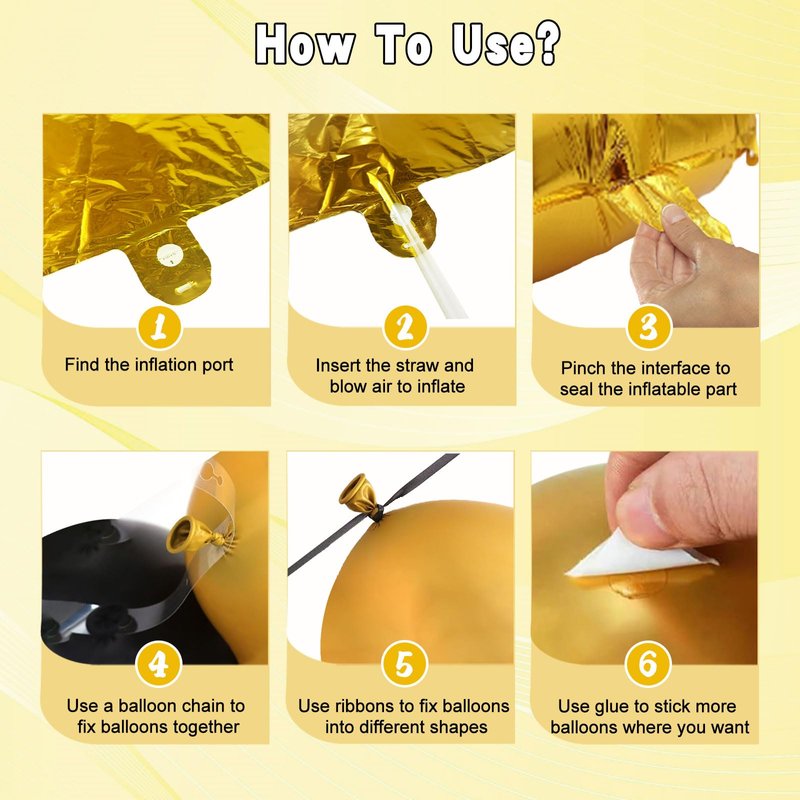 How To Use?

1
Find the inflation port

2
Insert the straw and blow air to inflate

3
Pinch the interface to seal the inflatable part

4
Use a balloon chain to fix balloons together

5
Use ribbons to fix balloons into different shapes

6
Use glue to stick more balloons where you want