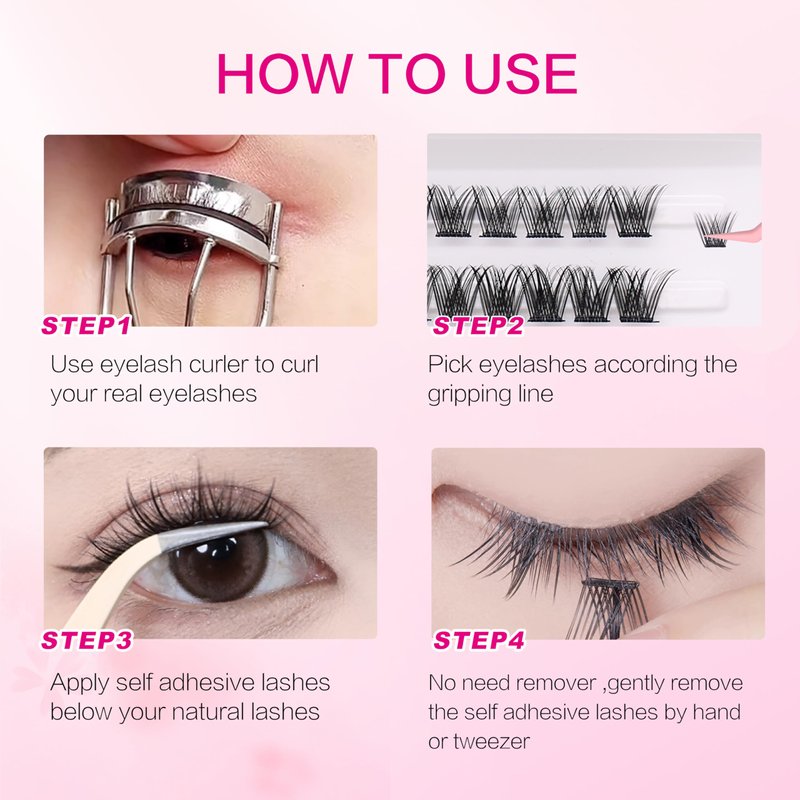 HOW TO USE

STEP1
Use eyelash curler to curl your real eyelashes

STEP2
Pick eyelashes according the gripping line

STEP3
Apply self adhesive lashes below your natural lashes

STEP4
No need remover ,gently remove the self adhesive lashes by hand or tweezer