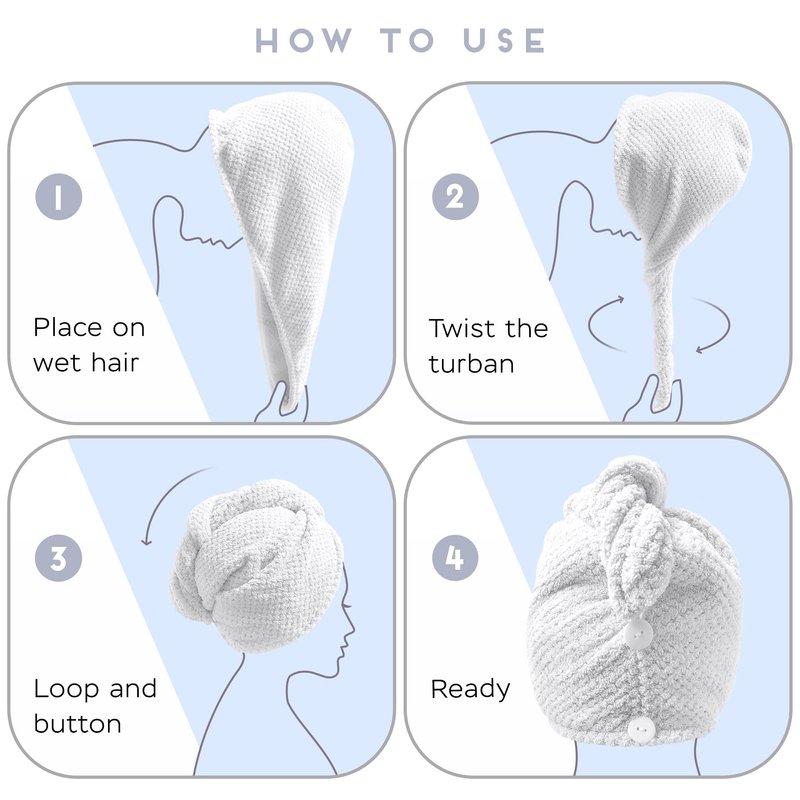 HOW TO USE

1

Place on wet hair

2

Twist the turban

3

Loop and button

4

Ready