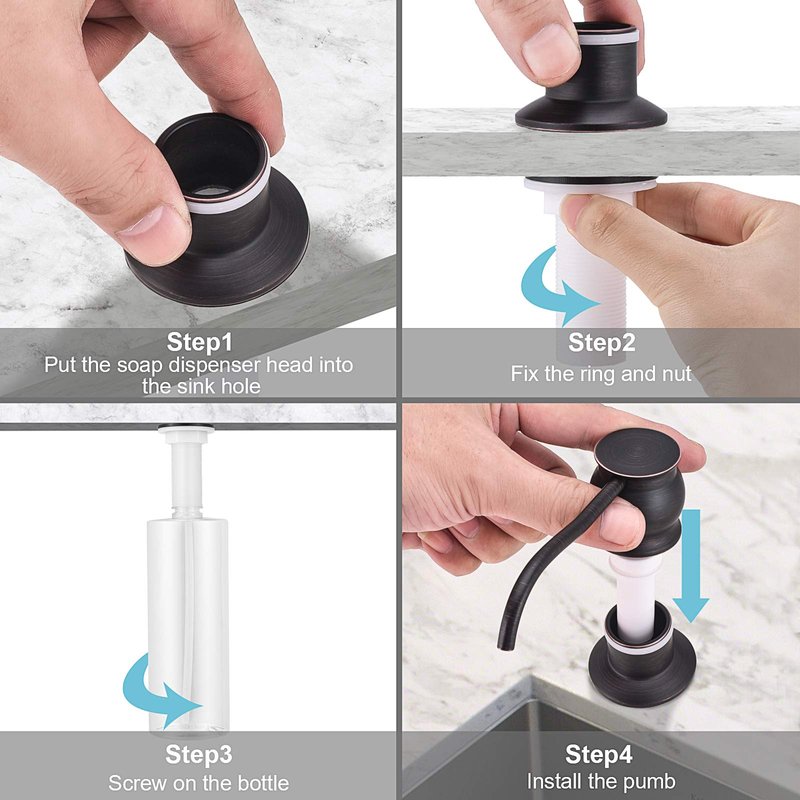 Step1
Put the soap dispenser head into the sink hole

Step2
Fix the ring and nut

Step3
Screw on the bottle

Step4
Install the pumb