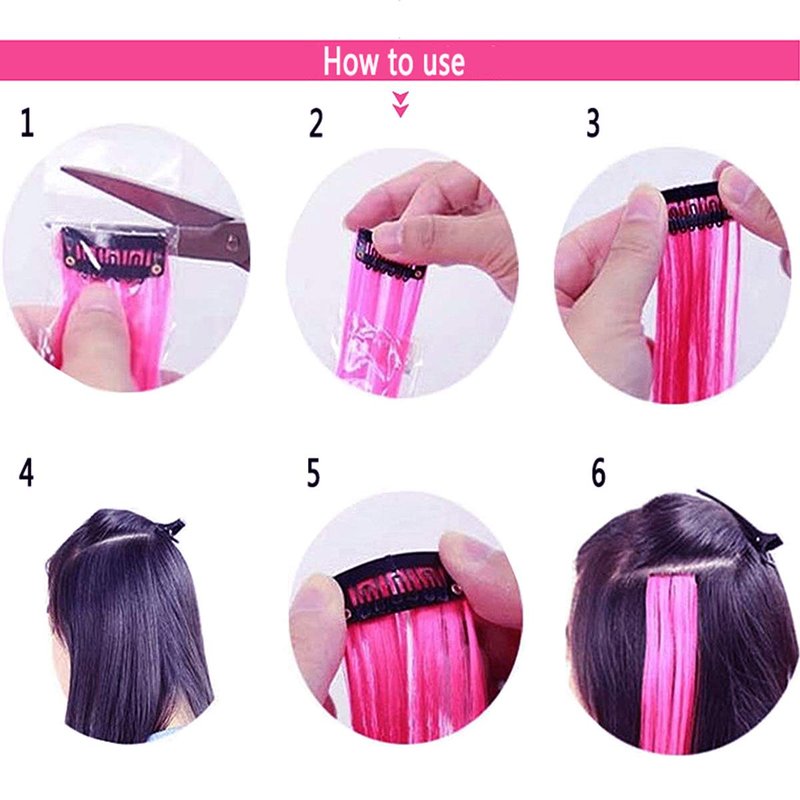 How to use

1

2

3

4

5

6