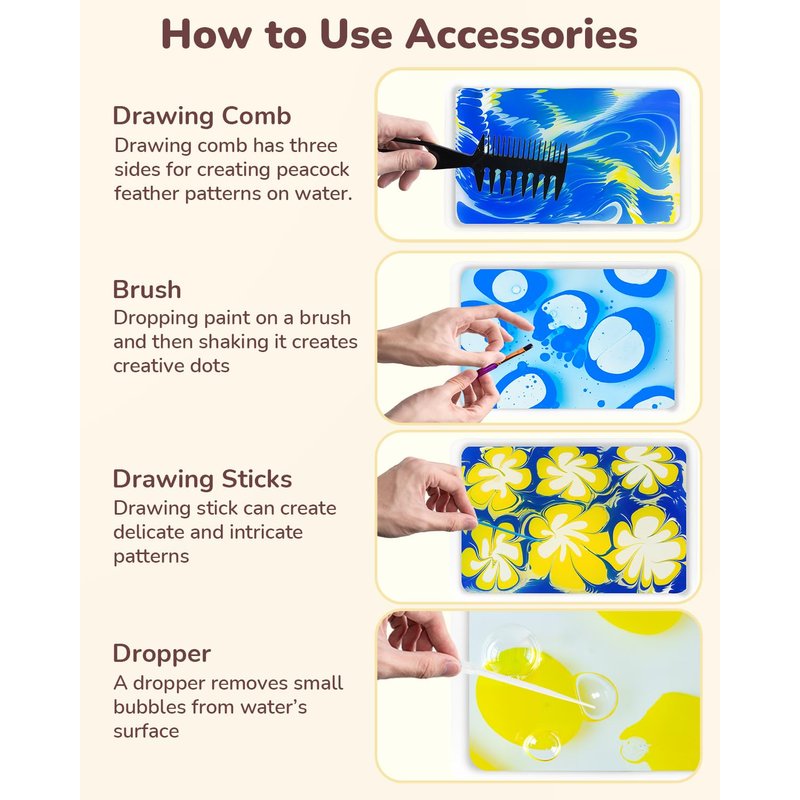 How to Use Accessories

Drawing Comb
Drawing comb has three sides for creating peacock feather patterns on water.

Brush
Dropping paint on a brush and then shaking it creates creative dots

Drawing Sticks
Drawing stick can create delicate and intricate patterns

Dropper
A dropper removes small bubbles from water's surface