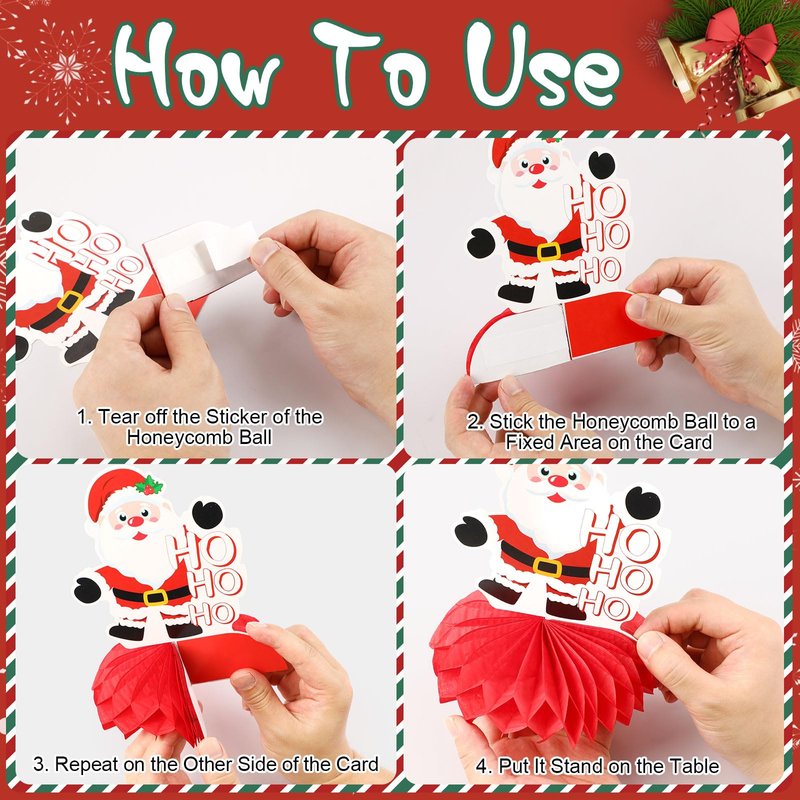 How To Use

HO HO HO

1. Tear off the Sticker of the Honeycomb Ball

HO HO HO

2. Stick the Honeycomb Ball to a Fixed Area on the Card

HO HO HO

3. Repeat on the Other Side of the Card

HO HO HO

4. Put It Stand on the Table