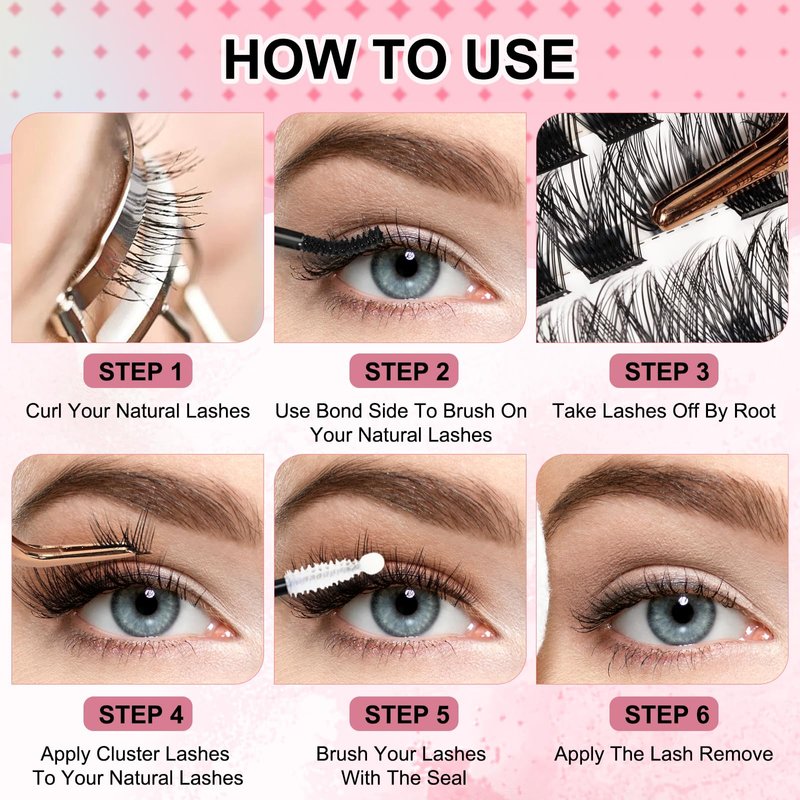 HOW TO USE

STEP 1

Curl Your Natural Lashes

STEP 2

Use Bond Side To Brush On Your Natural Lashes

STEP 3

Take Lashes Off By Root

STEP 4

Apply Cluster Lashes To Your Natural Lashes

STEP 5

Brush Your Lashes With The Seal

STEP 6

Apply The Lash Remove