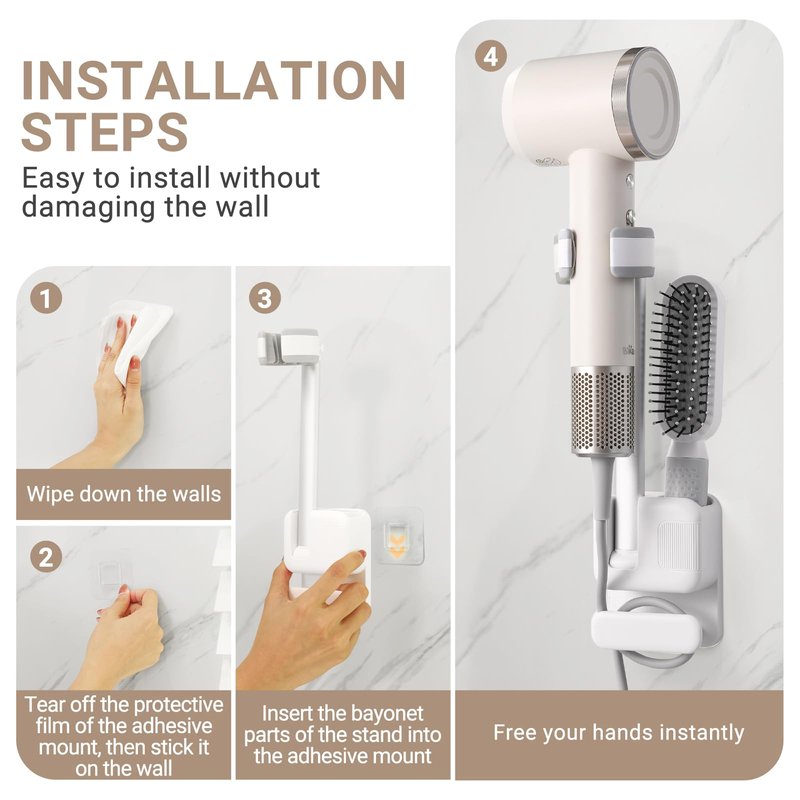 INSTALLATION STEPS
Easy to install without damaging the wall

1
Wipe down the walls

2
Tear off the protective film of the adhesive mount, then stick it on the wall

3
Insert the bayonet parts of the stand into the adhesive mount

4
Free your hands instantly